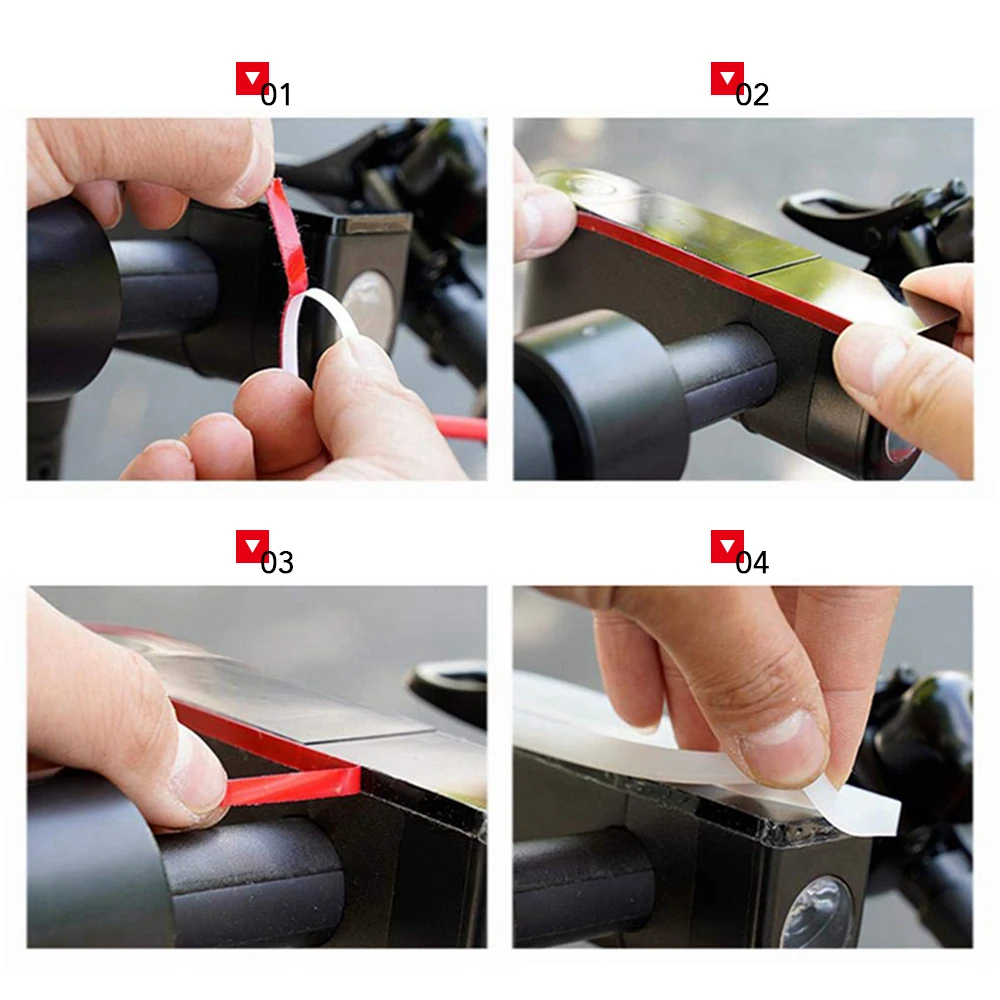 01

02

03

04