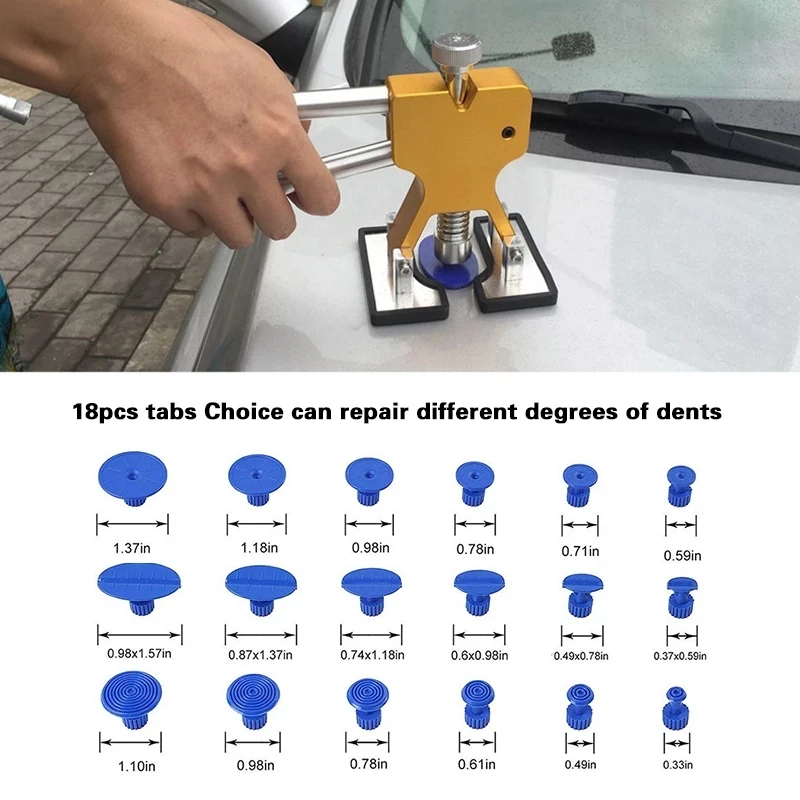 18pcs tabs Choice can repair different degrees of dents

1.37in
1.18in
0.98in
0.78in
0.71in
0.59in

0.98x1.57in
0.87x1.37in
0.74x1.18in
0.6x0.98in
0.49x0.78in
0.37x0.59in

1.10in
0.98in
0.78in
0.61in
0.49in
0.33in