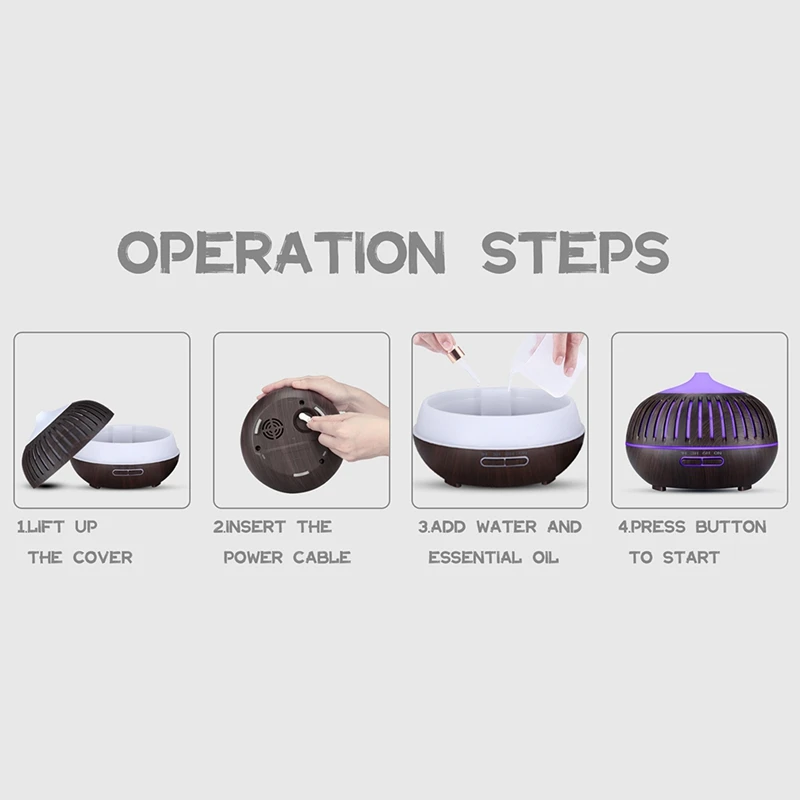 OPERATION STEPS

1.LIFT UP THE COVER

2.INSERT THE POWER CABLE

3.ADD WATER AND ESSENTIAL OIL

4.PRESS BUTTON TO START