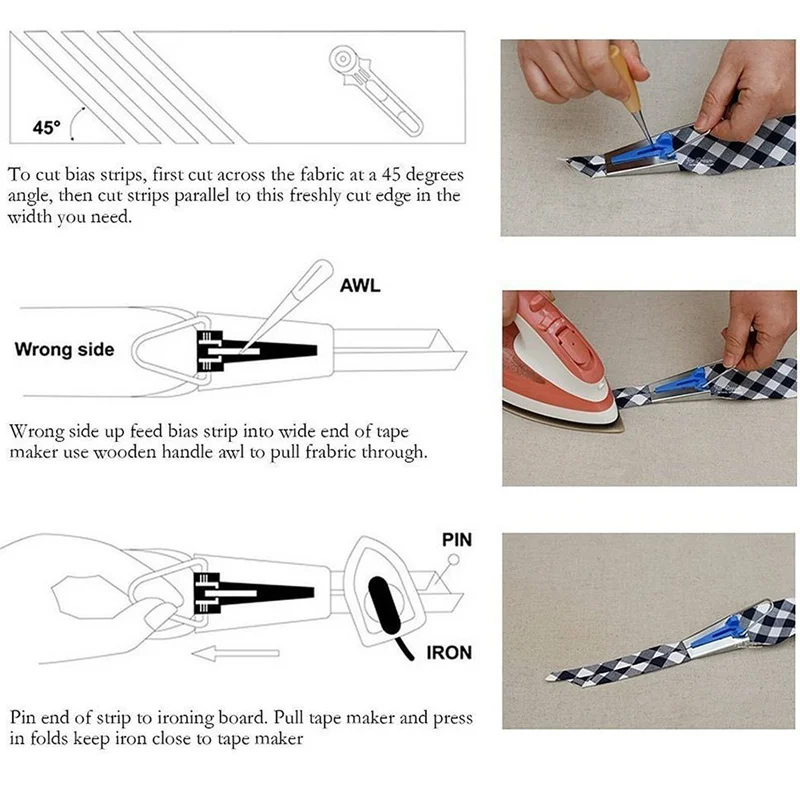 45°

To cut bias strips, first cut across the fabric at a 45 degrees angle, then cut strips parallel to this freshly cut edge in the width you need.

AWL

Wrong side

Wrong side up feed bias strip into wide end of tape maker use wooden handle awl to pull frabric through.

PIN

IRON

Pin end of strip to ironing board. Pull tape maker and press in folds keep iron close to tape maker