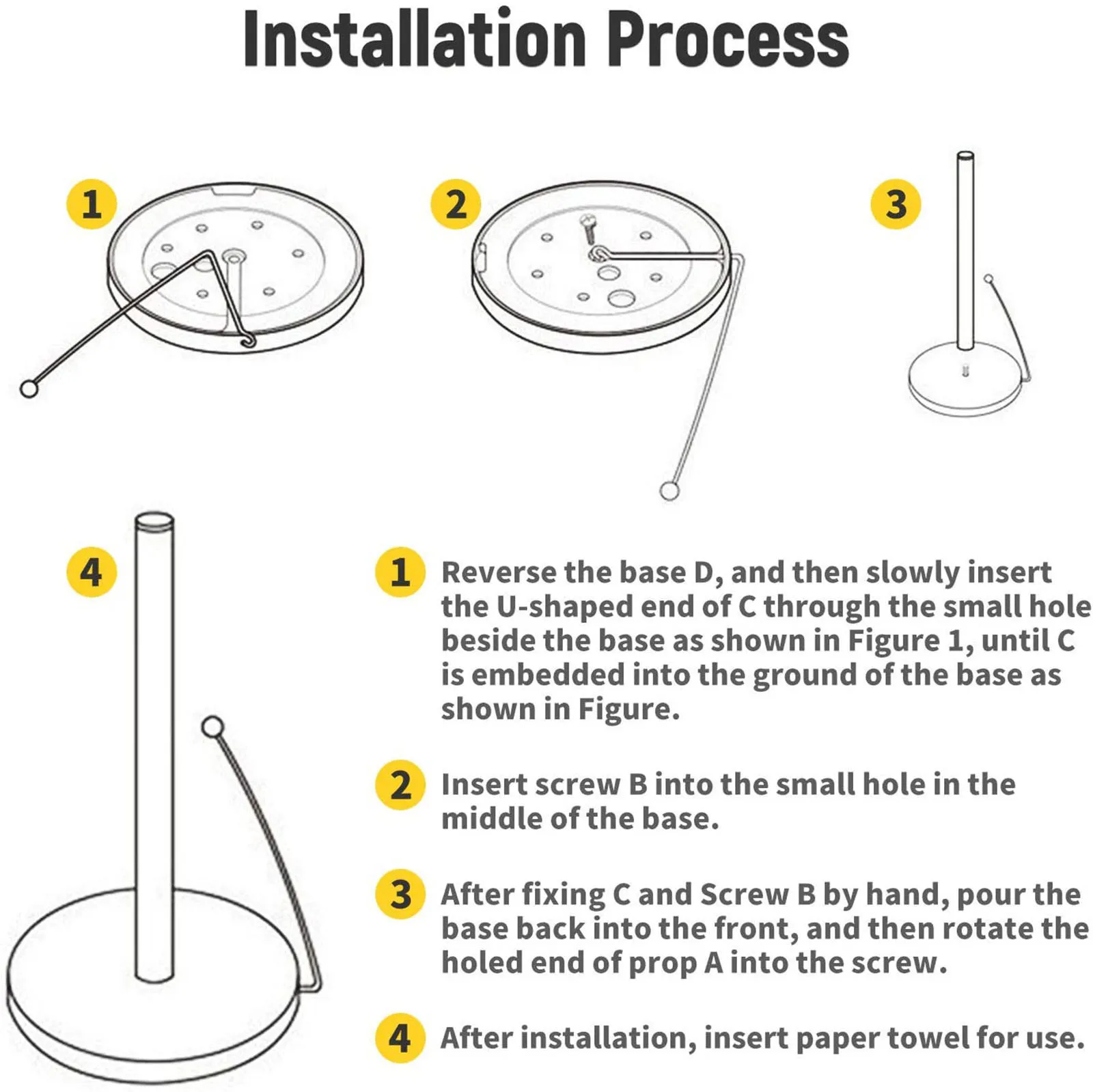 Installation Process

1

2

3

4

1 Reverse the base D, and then slowly insert the U-shaped end of C through the small hole beside the base as shown in Figure 1, until C is embedded into the ground of the base as shown in Figure.

2 Insert screw B into the small hole in the middle of the base.

3 After fixing C and Screw B by hand, pour the base back into the front, and then rotate the holed end of prop A into the screw.

4 After installation, insert paper towel for use.