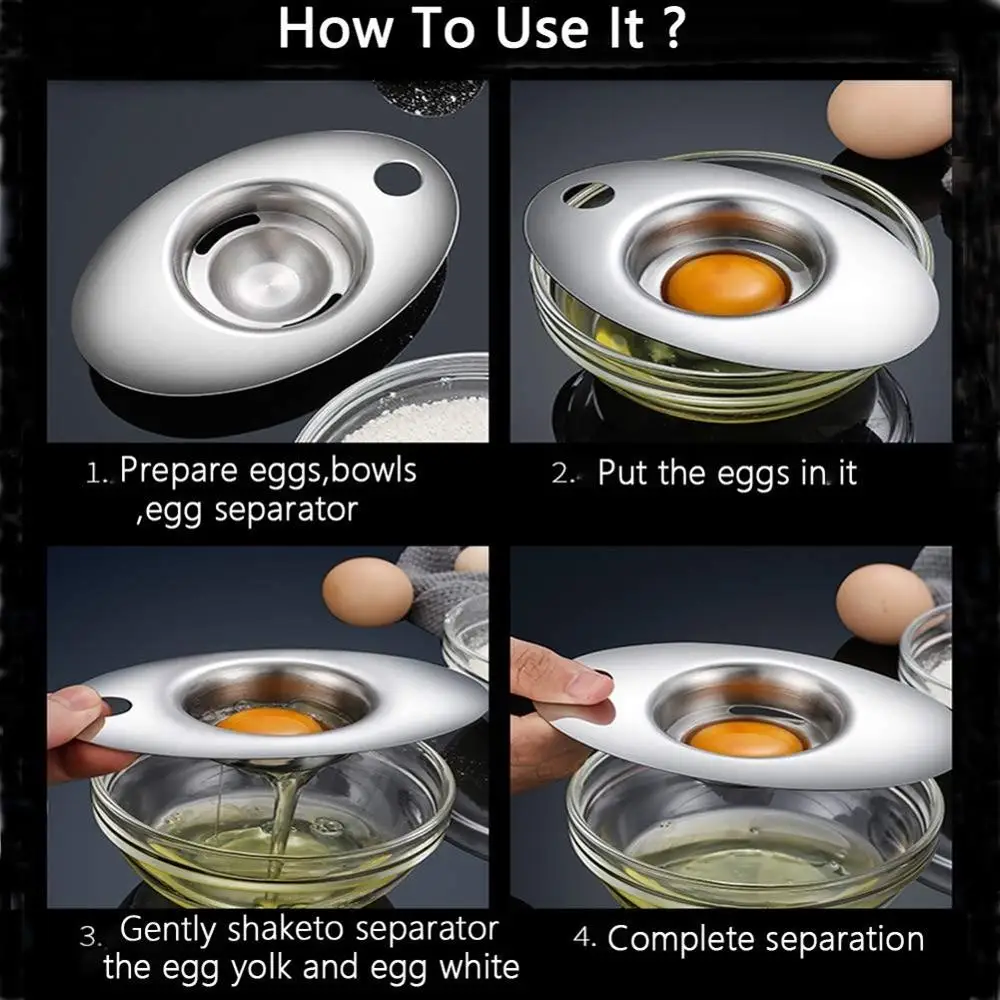 How To Use It ?

1. Prepare eggs,bowls ,egg separator

2. Put the eggs in it

3. Gently shaketo separator the egg yolk and egg white

4. Complete separation