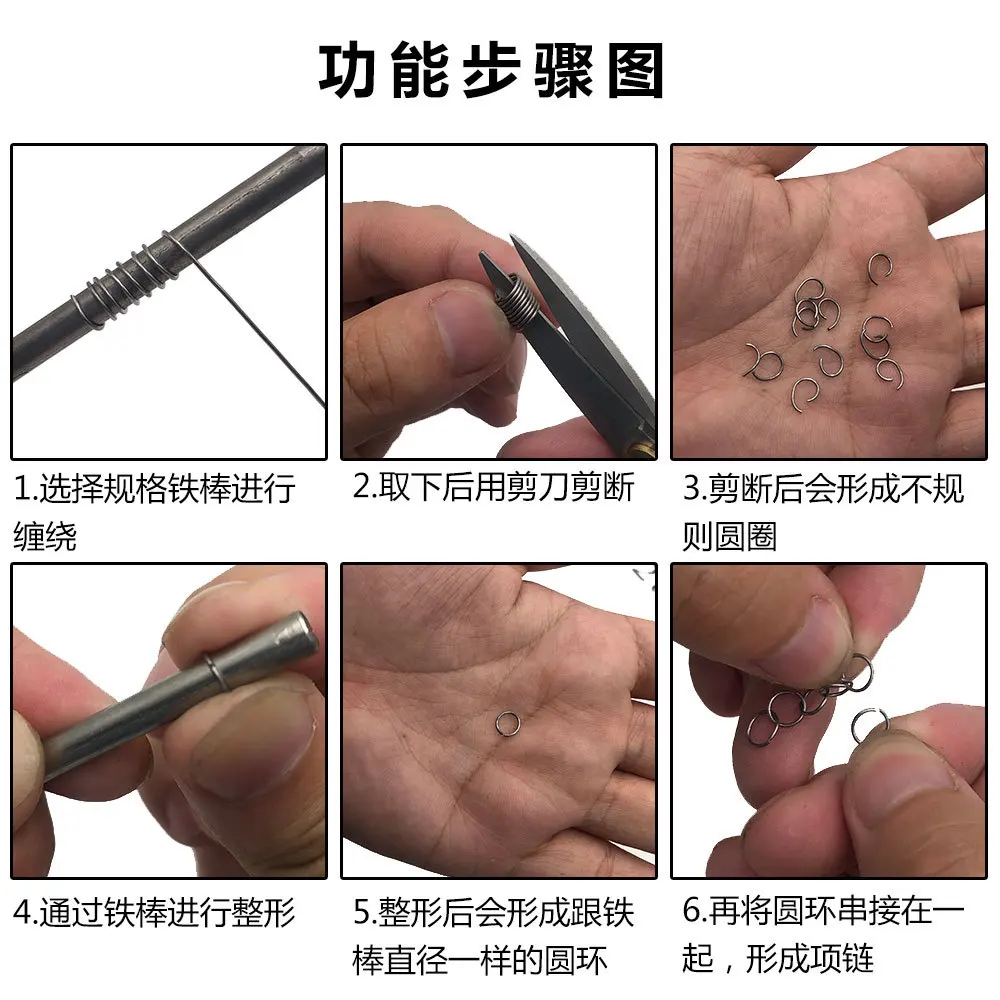 功能步骤图

1.选择规格铁棒进行缠绕

2.取下后用剪刀剪断

3.剪断后会形成不规则圆圈

4.通过铁棒进行整形

5.整形后会形成跟铁棒直径一样的圆环

6.再将圆环串接在一起，形成项链