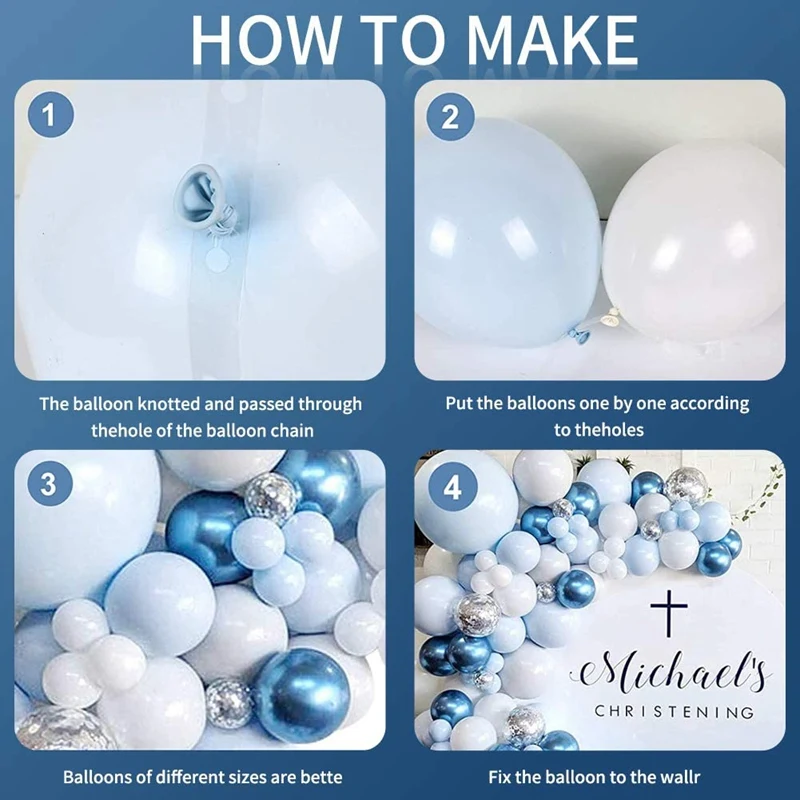 HOW TO MAKE

1

The balloon knotted and passed through thehole of the balloon chain

2

Put the balloons one by one according to theholes

3

Balloons of different sizes are bette

4

Michael's
CHRISTENING

Fix the balloon to the wallr