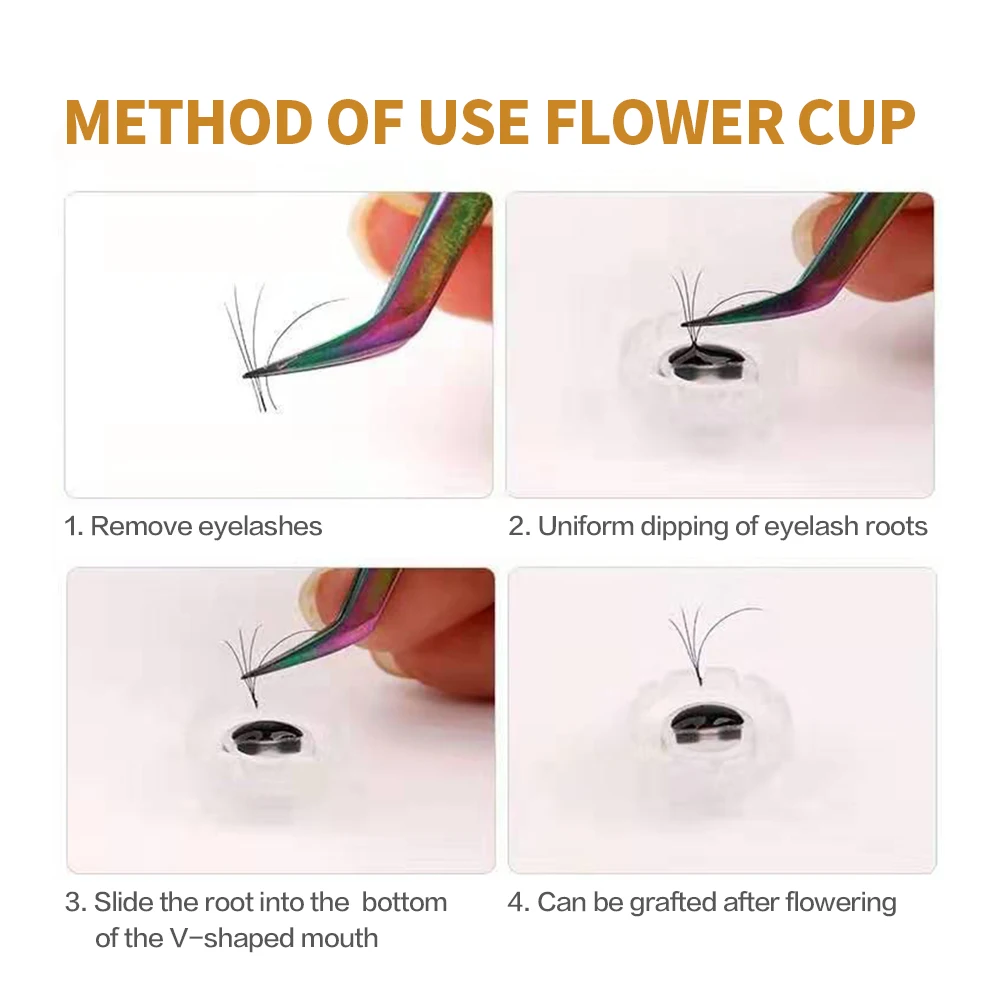 METHOD OF USE FLOWER CUP

1. Remove eyelashes

2. Uniform dipping of eyelash roots

3. Slide the root into the bottom of the V-shaped mouth

4. Can be grafted after flowering