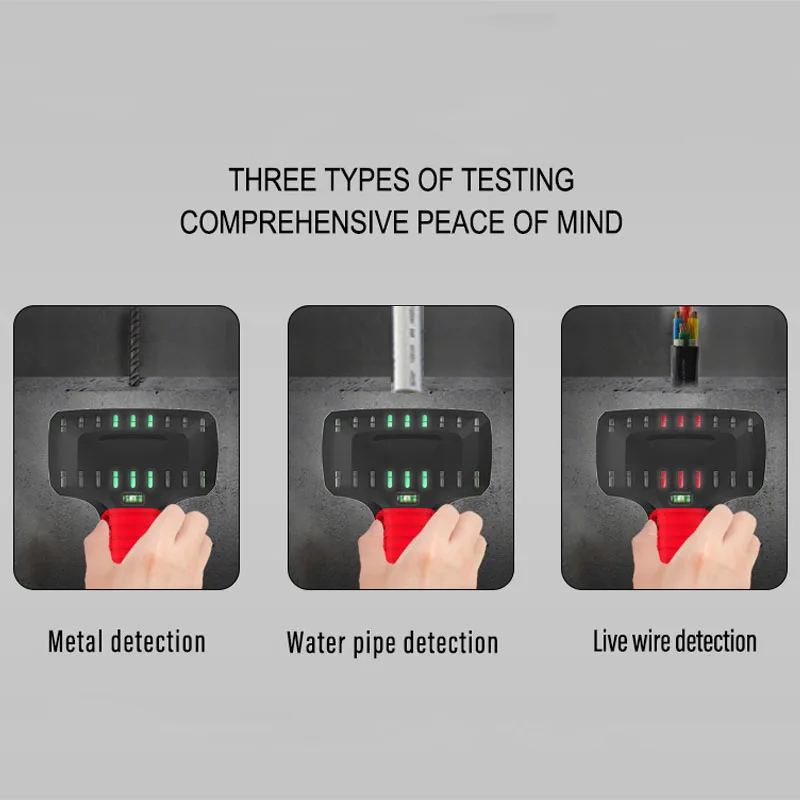 THREE TYPES OF TESTING
COMPREHENSIVE PEACE OF MIND

Metal detection

Water pipe detection

Live wire detection