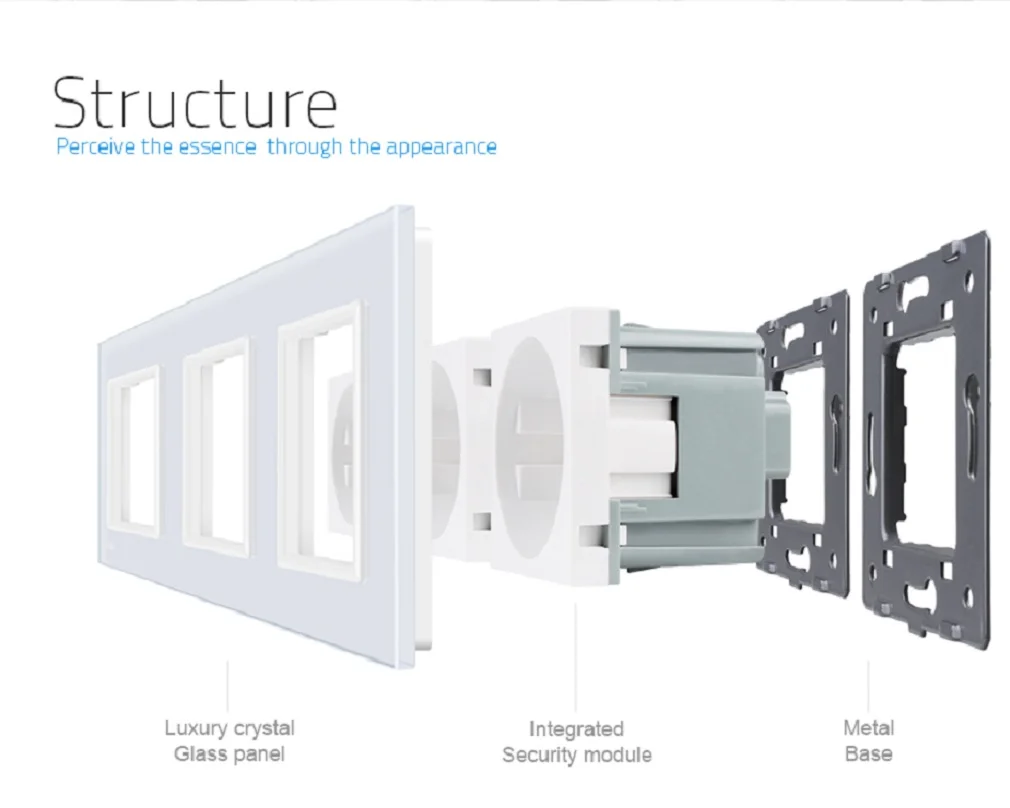 Structure
Perceive the essence  through the appearance

Luxury crystal
Glass panel

Integrated
Security module

Metal
Base