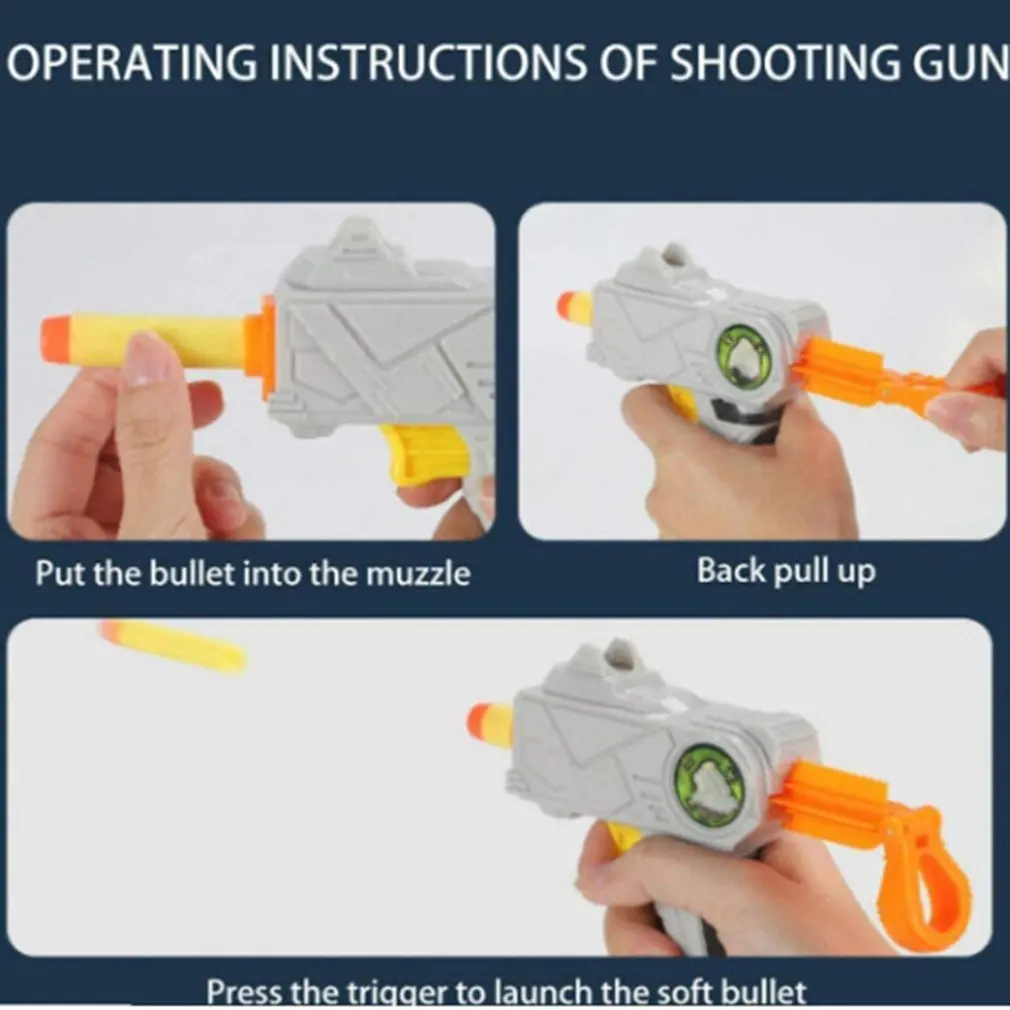 OPERATING INSTRUCTIONS OF SHOOTING GUN

Put the bullet into the muzzle

Back pull up

Press the trigger to launch the soft bullet