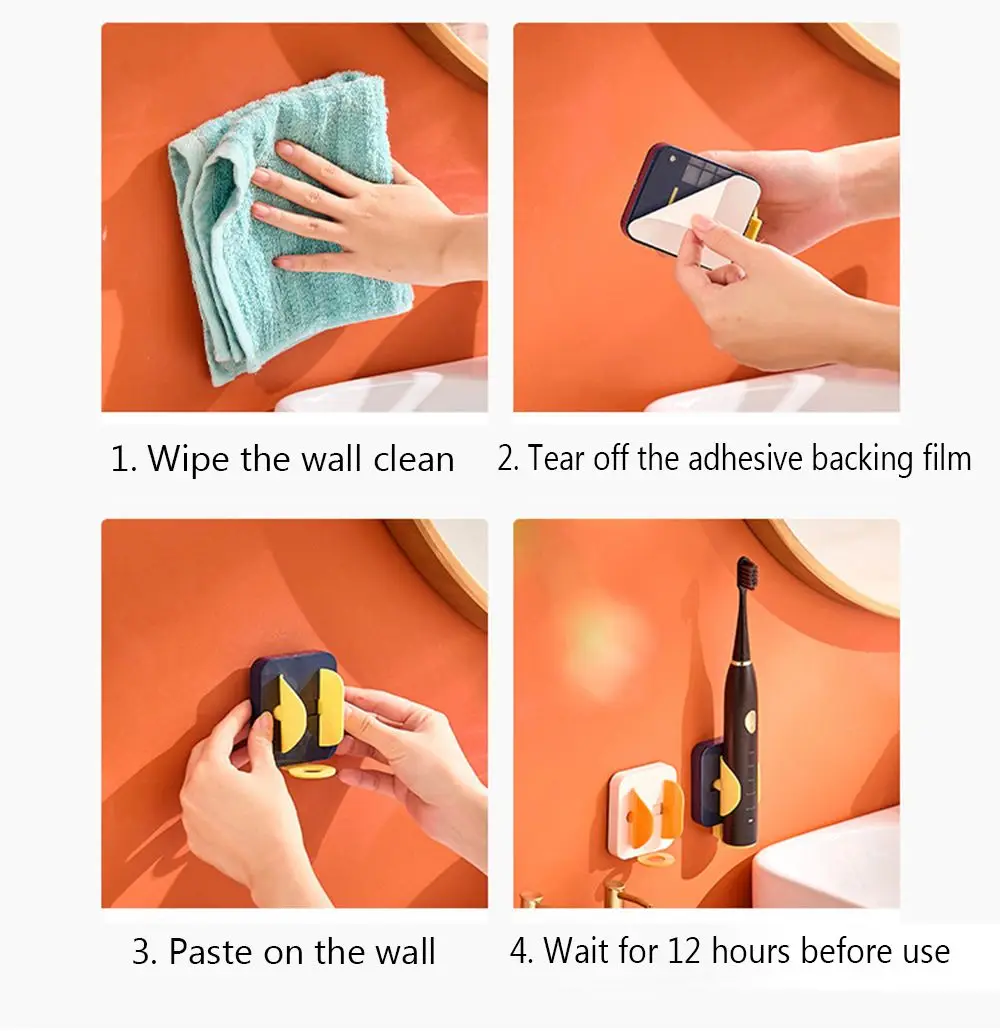 1. Wipe the wall clean

2. Tear off the adhesive backing film

3. Paste on the wall

4. Wait for 12 hours before use