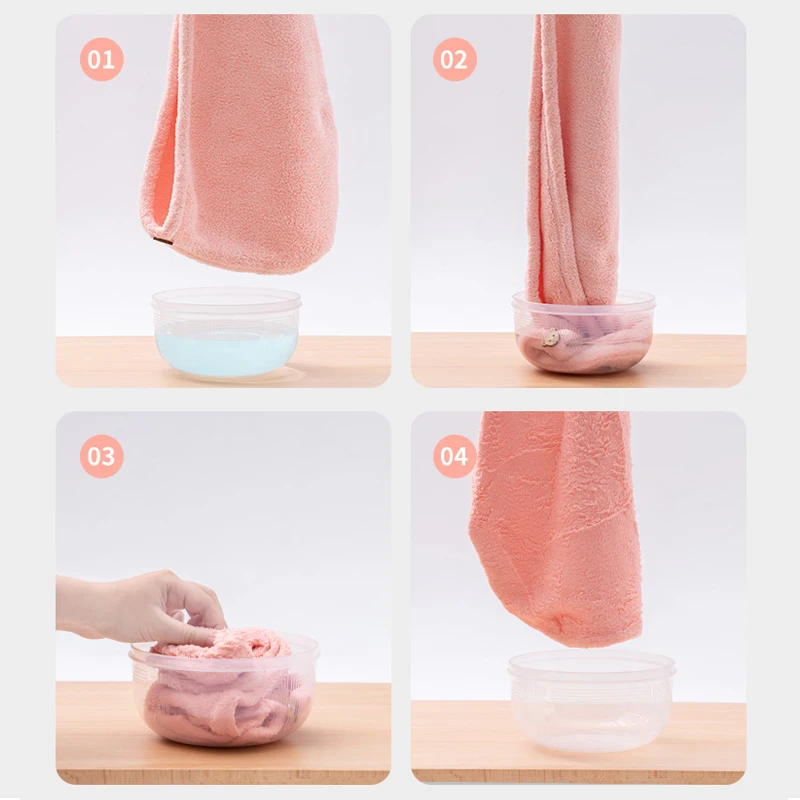 01

02

03

04