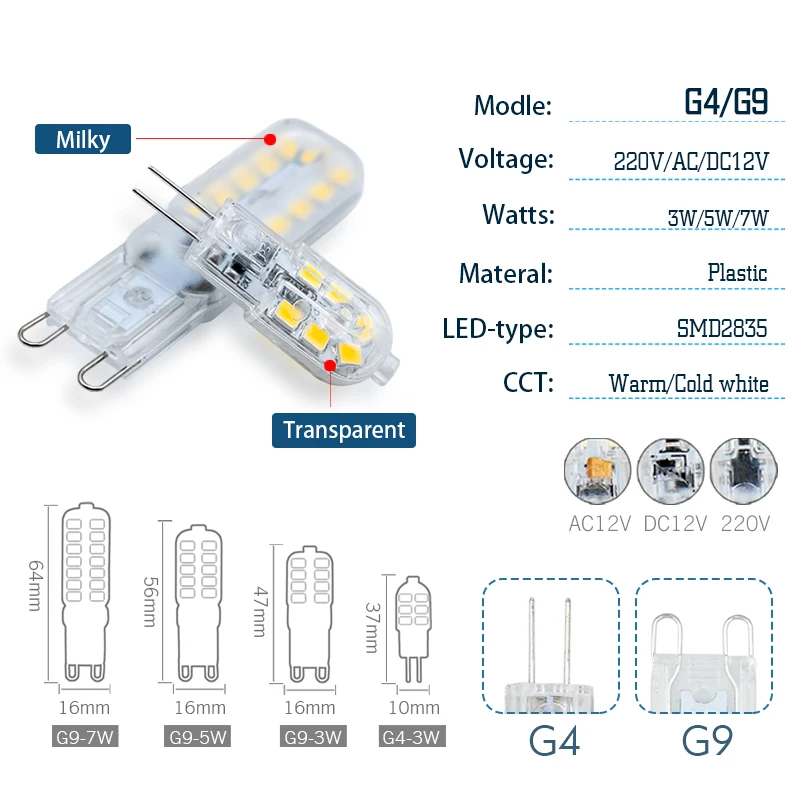 Milky

Transparent

Modle: G4/G9

Voltage: 220V/AC/DC12V

Watts: 3W/5W/7W

Materal: Plastic

LED-type: SMD2835

CCT: Warm/Cold white

AC12V DC12V 220V

64mm
16mm
G9-7W

56mm
16mm
G9-5W

47mm
16mm
G9-3W

37mm
10mm
G4-3W

G4 G9