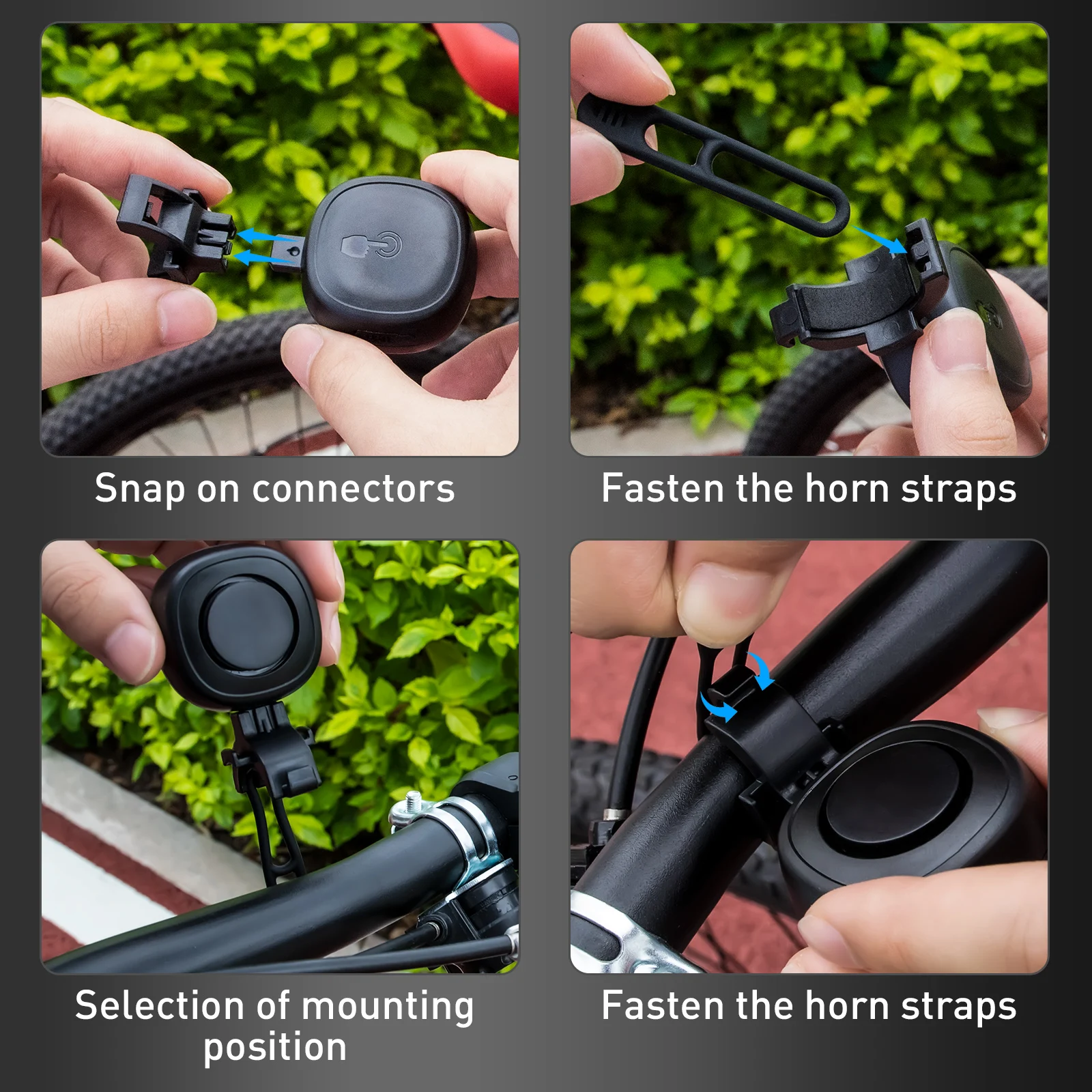 Snap on connectors

Fasten the horn straps

Selection of mounting position

Fasten the horn straps