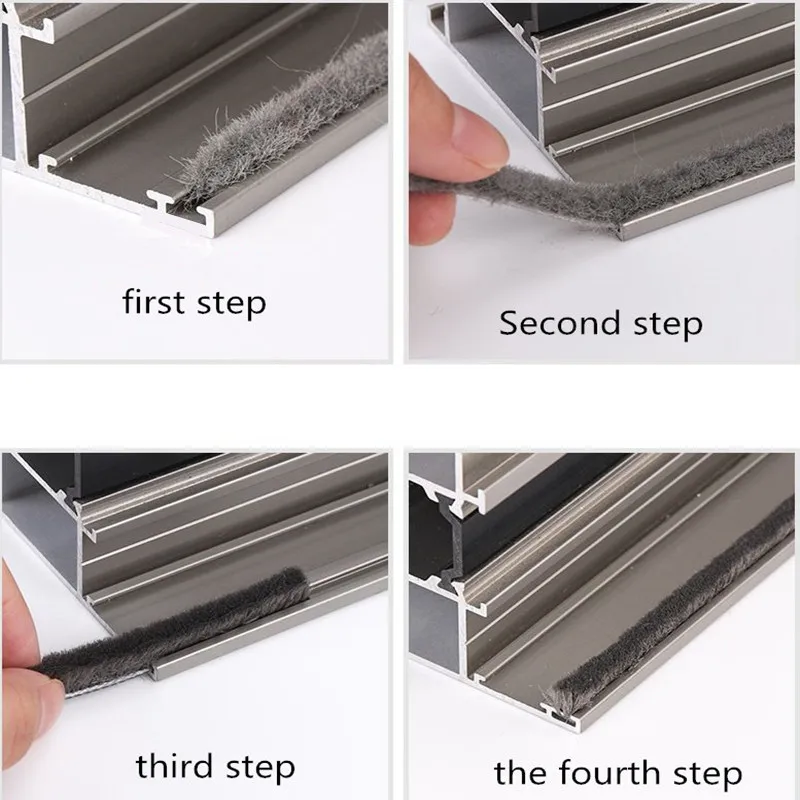 first step

Second step

third step

the fourth step