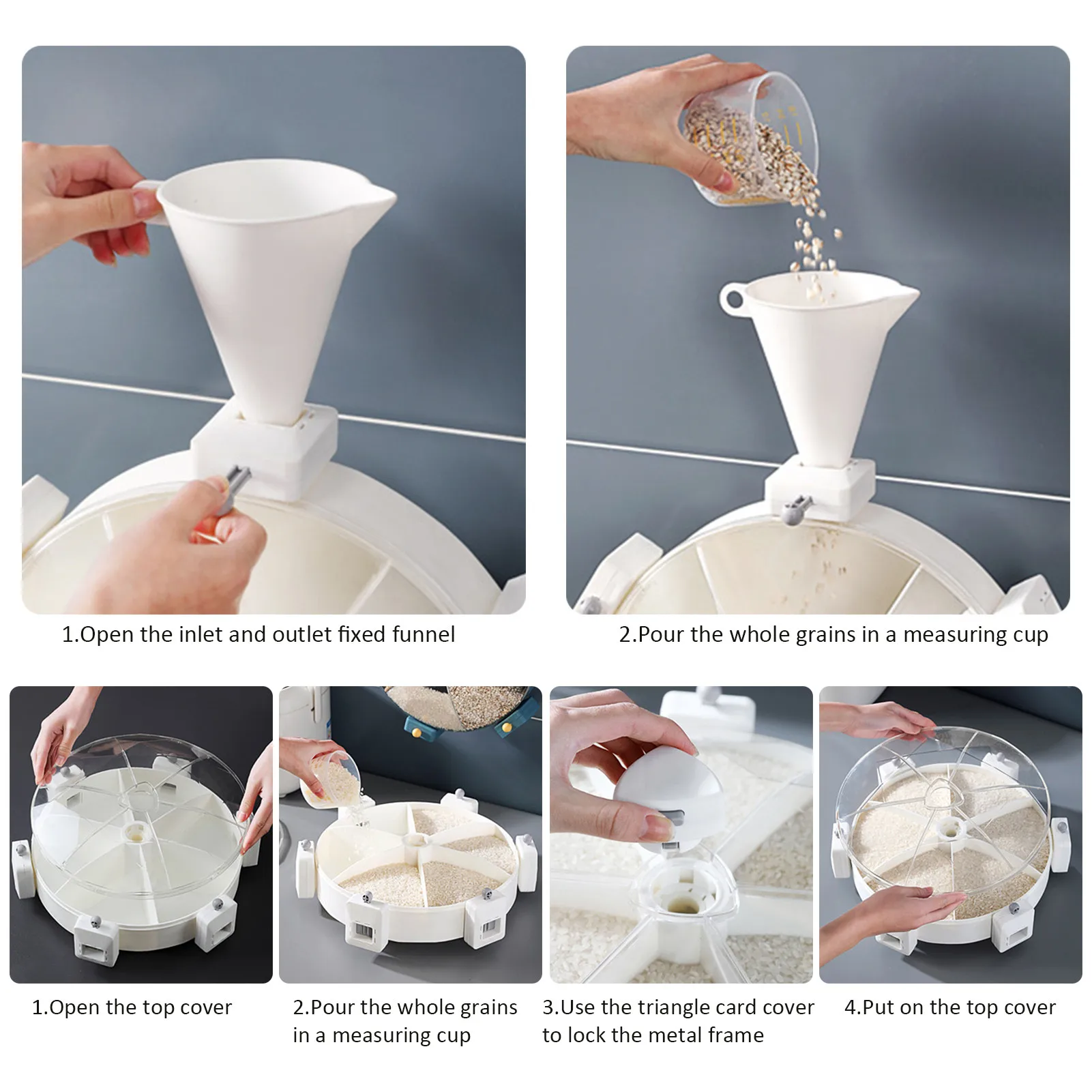 1.Open the inlet and outlet fixed funnel

2.Pour the whole grains in a measuring cup

1.Open the top cover

2.Pour the whole grains in a measuring cup

3.Use the triangle card cover to lock the metal frame

4.Put on the top cover