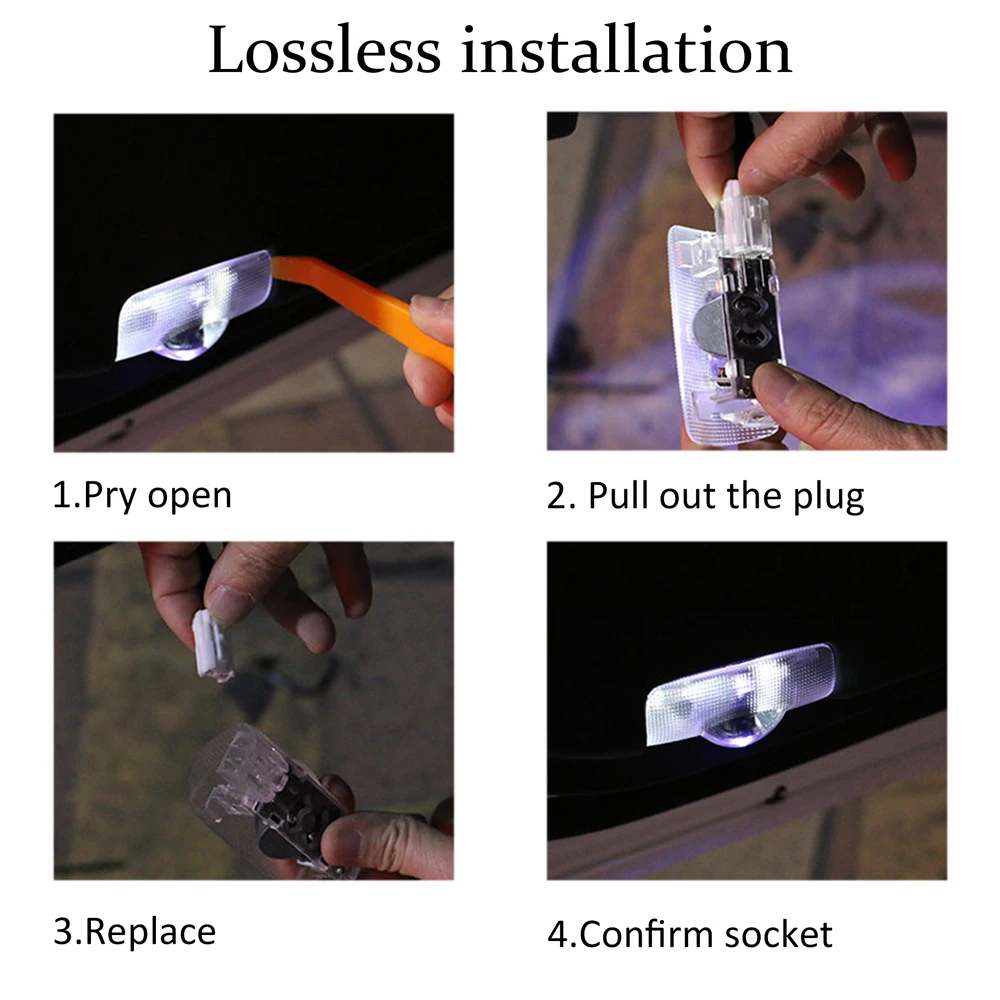 Lossless installation

1.Pry open

2. Pull out the plug

3.Replace

4.Confirm socket