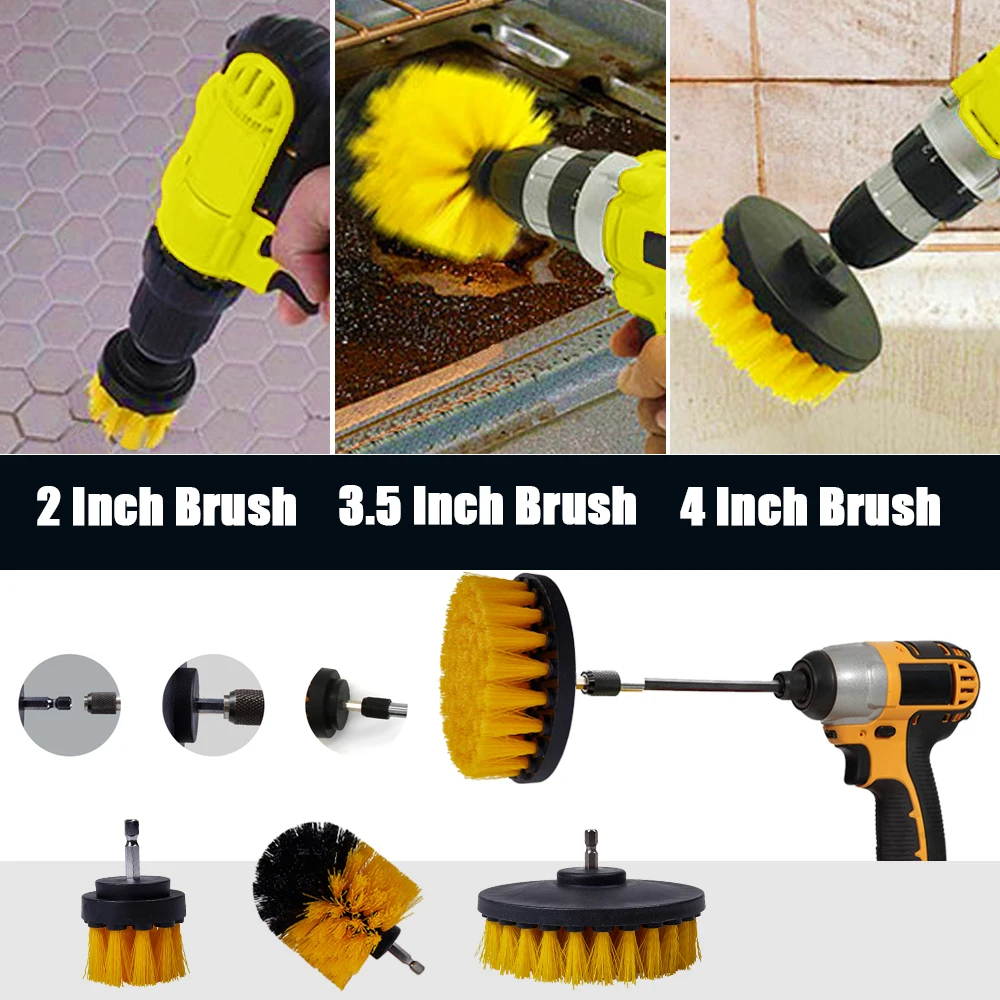 2 Inch Brush 3.5 Inch Brush 4 Inch Brush