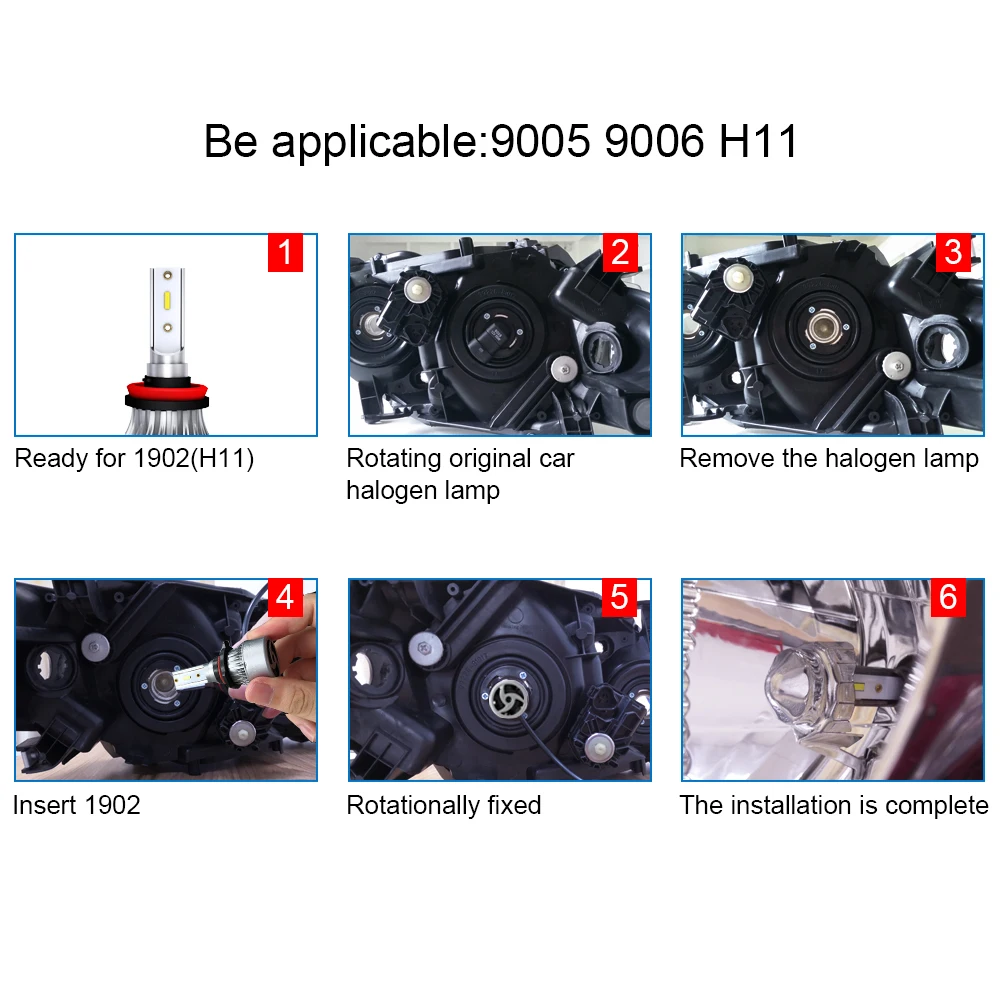 Be applicable:9005 9006 H11

1
Ready for 1902(H11)

2
Rotating original car halogen lamp

3
Remove the halogen lamp

4
Insert 1902

5
Rotationally fixed

6
The installation is complete