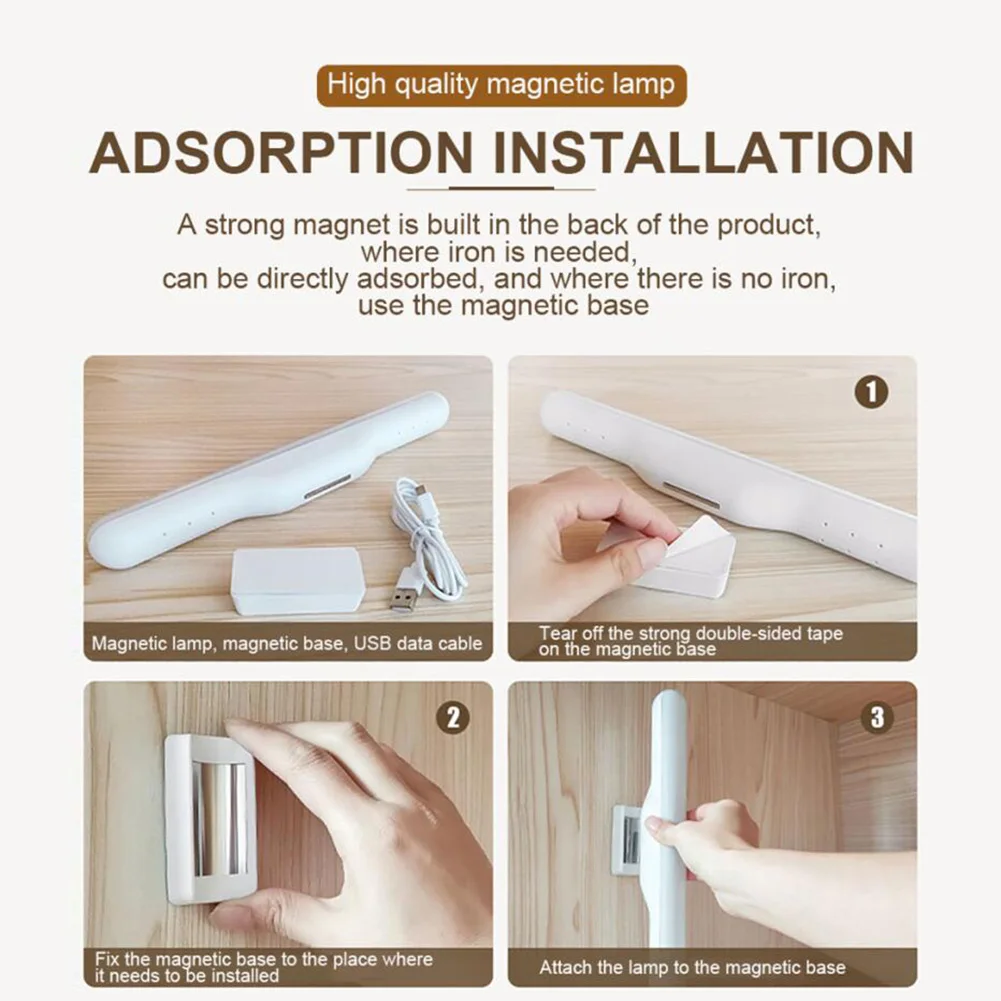 High quality magnetic lamp

ADSORPTION INSTALLATION

A strong magnet is built in the back of the product, where iron is needed, can be directly adsorbed, and where there is no iron, use the magnetic base

Magnetic lamp, magnetic base, USB data cable

1

Tear off the strong double-sided tape on the magnetic base

2

Fix the magnetic base to the place where it needs to be installed

3

Attach the lamp to the magnetic base