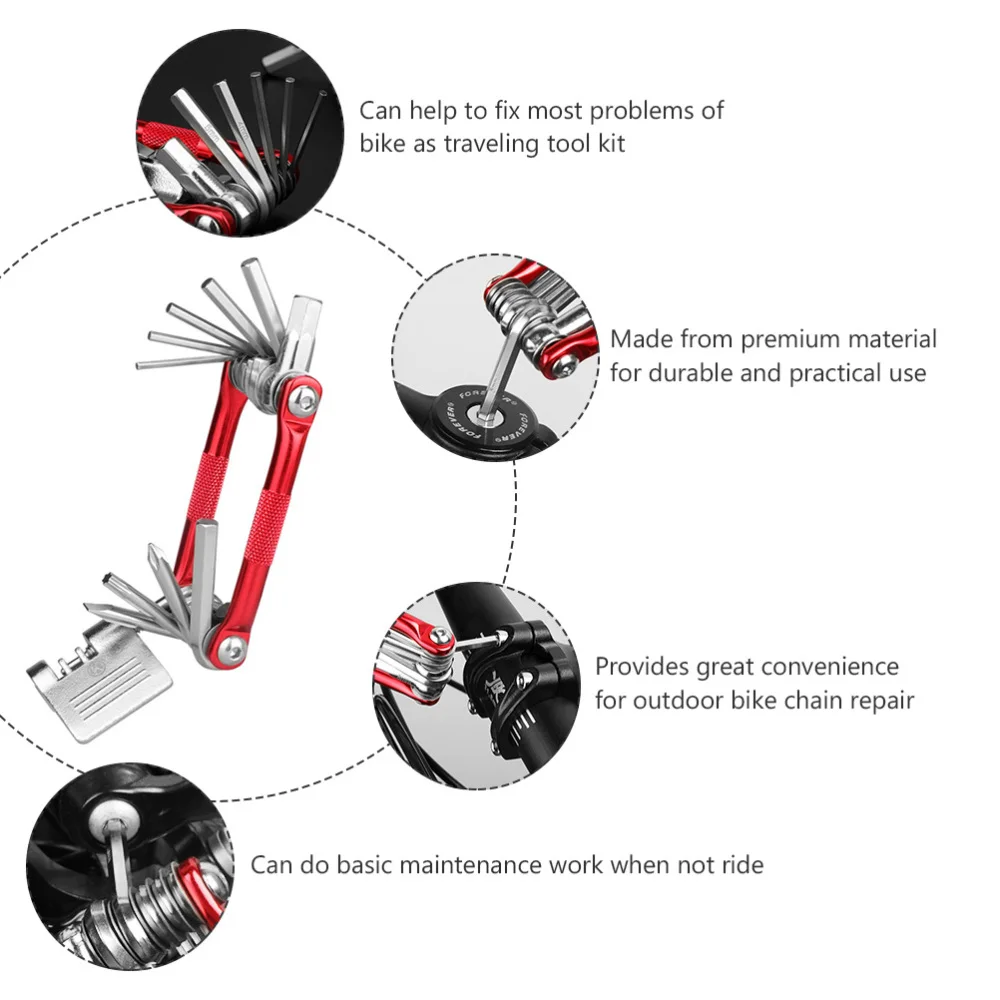 Can help to fix most problems of bike as traveling tool kit

FOREVER FOREVER

Made from premium material for durable and practical use

Provides great convenience for outdoor bike chain repair

Can do basic maintenance work when not ride