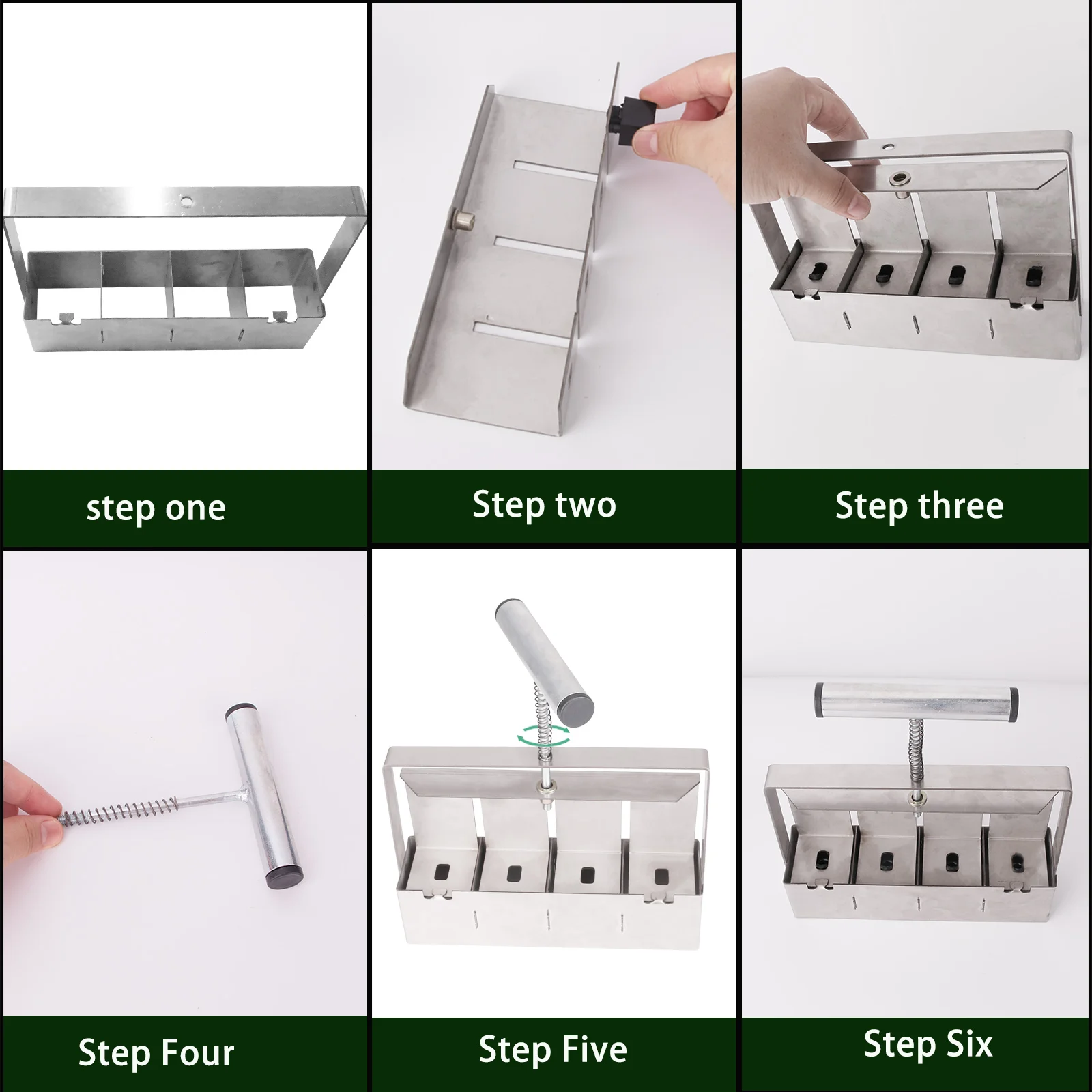 step one

Step two

Step three

Step Four

Step Five

Step Six