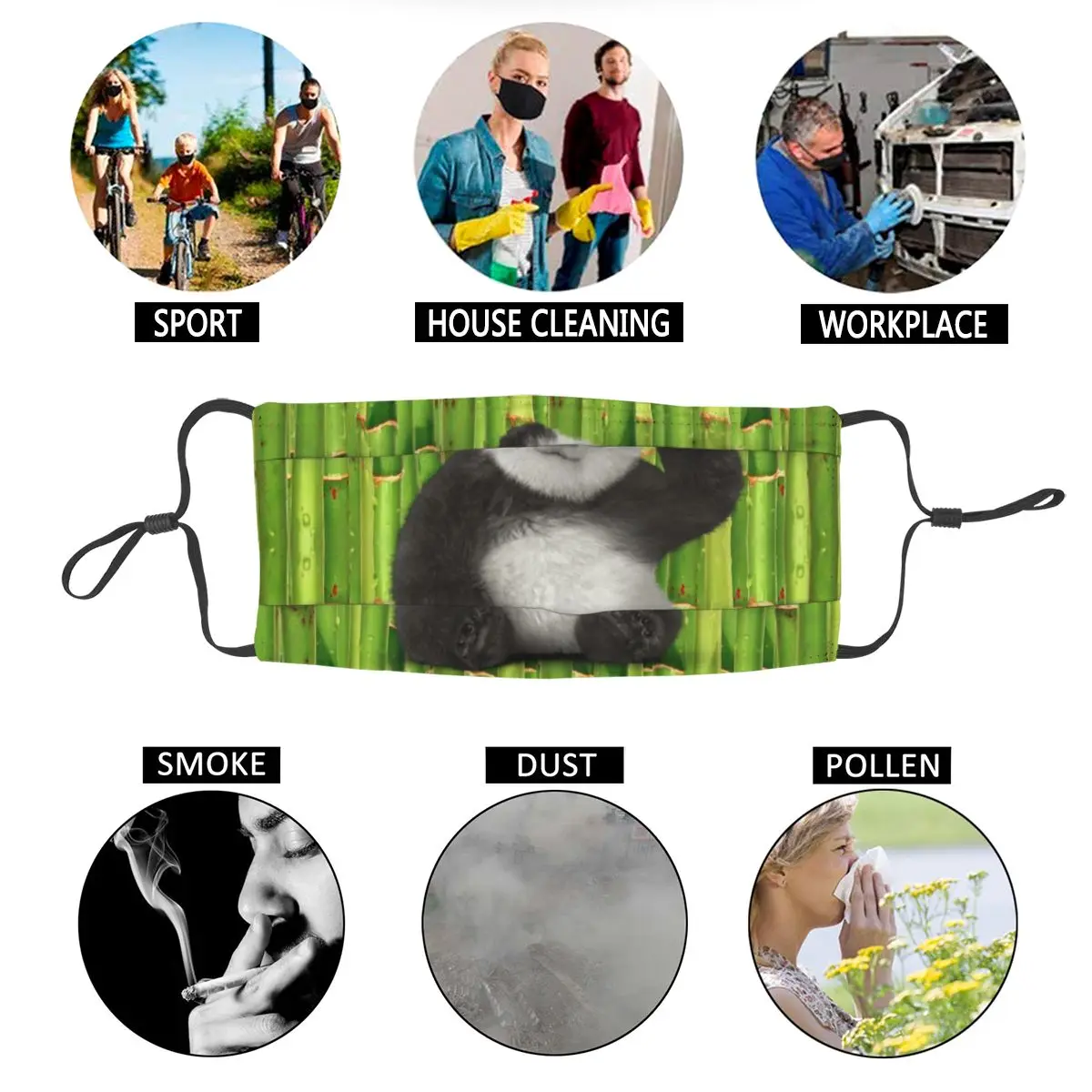 SPORT

HOUSE CLEANING

WORKPLACE

SMOKE

DUST

POLLEN