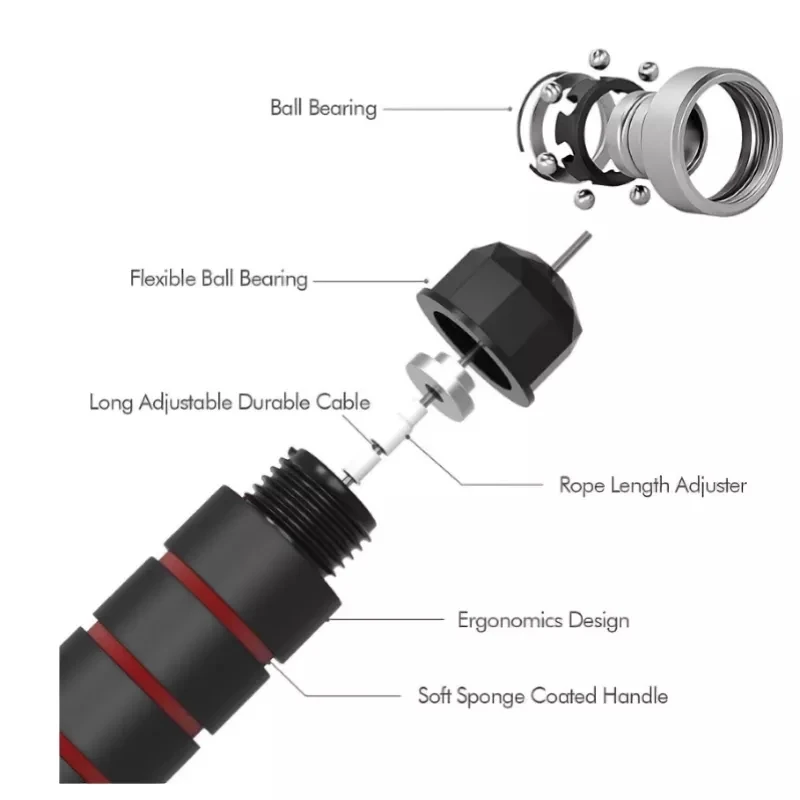 Ball Bearing

Flexible Ball Bearing

Long Adjustable Durable Cable

Rope Length Adjuster

Ergonomics Design

Soft Sponge Coated Handle