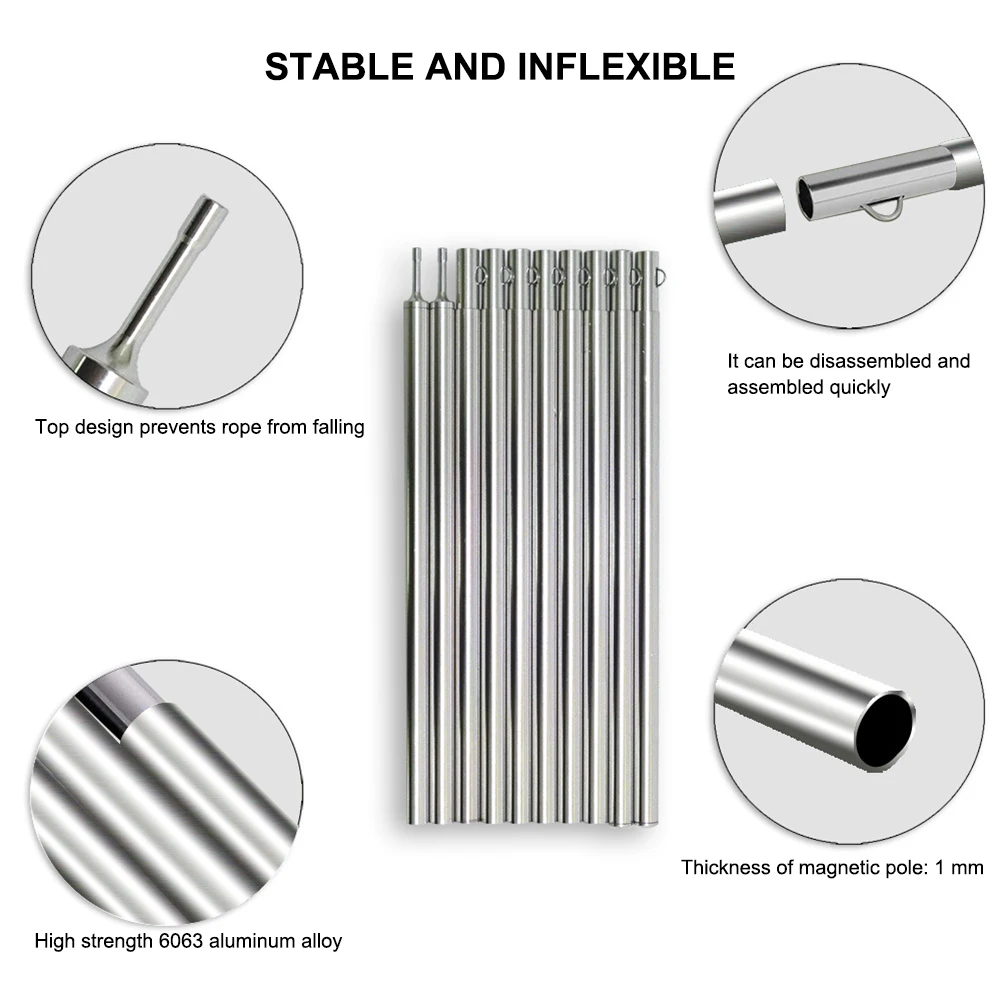 STABLE AND INFLEXIBLE

Top design prevents rope from falling

It can be disassembled and assembled quickly

High strength 6063 aluminum alloy

Thickness of magnetic pole: 1 mm