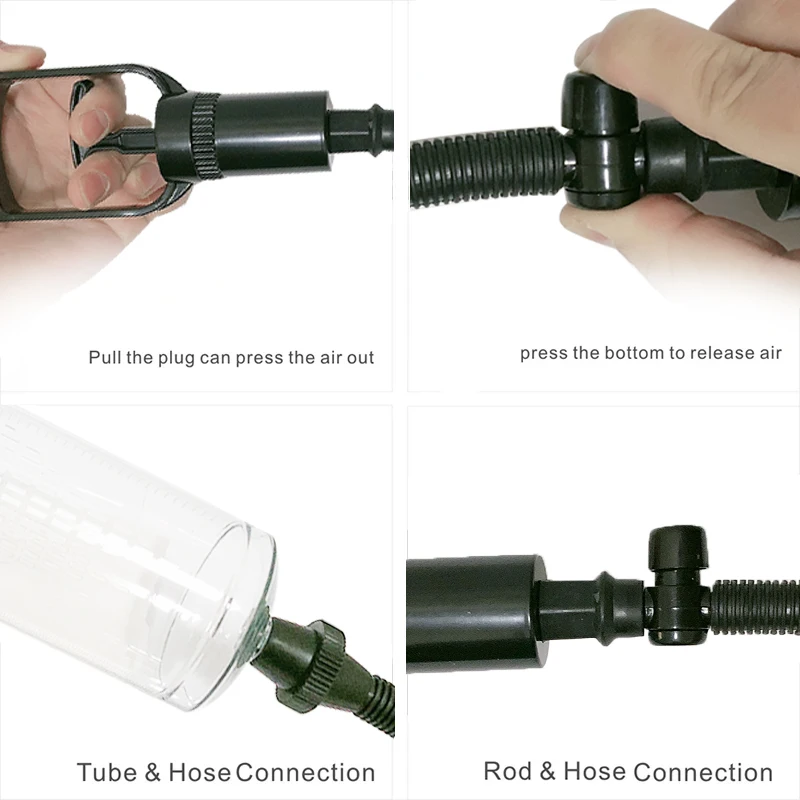 Pull the plug can press the air out

press the bottom to release air

Tube & Hose Connection

Rod & Hose Connection