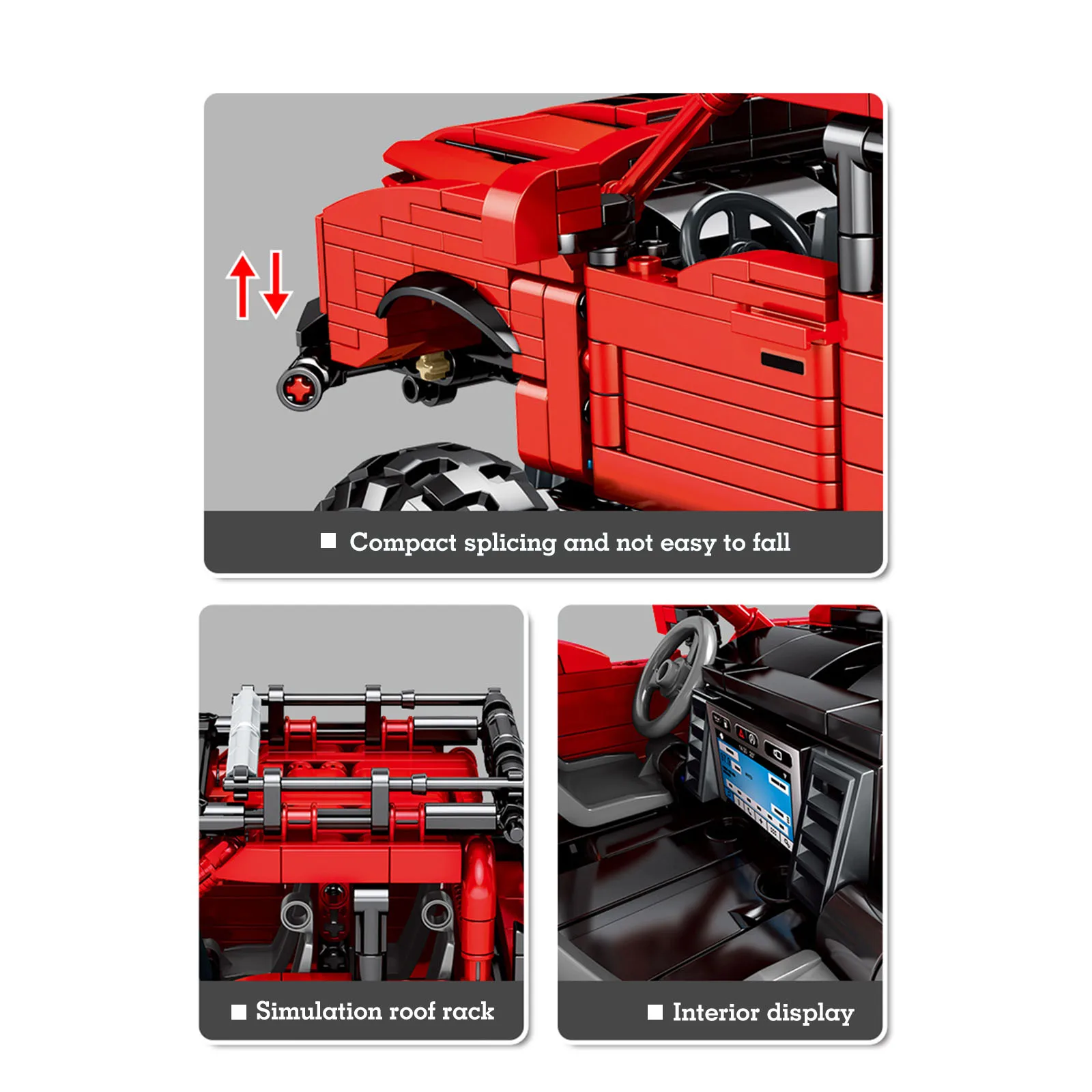 ■ Compact splicing and not easy to fall

■ Simulation roof rack

■ Interior display