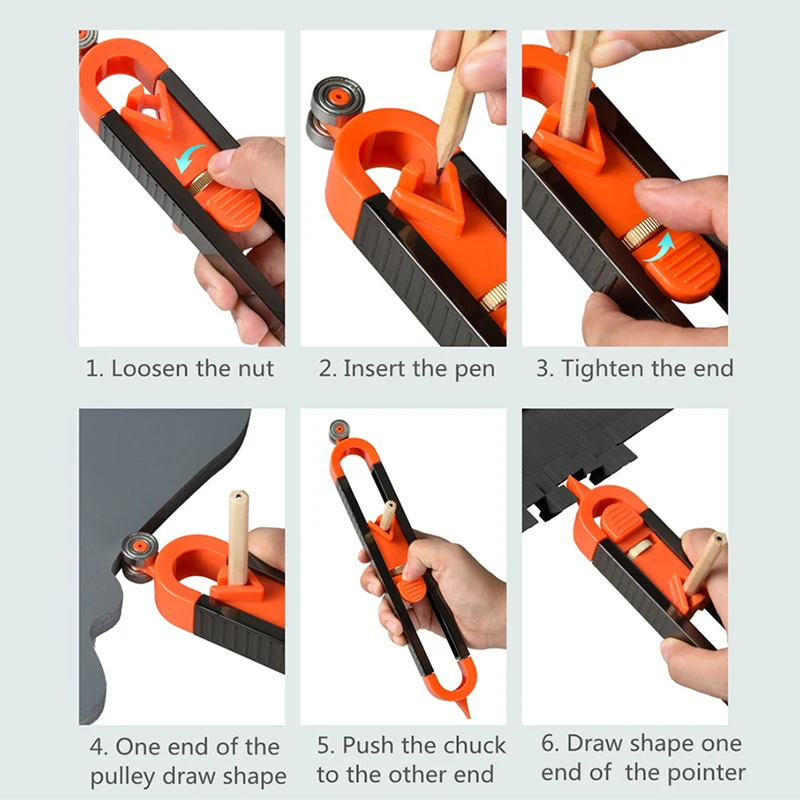 1. Loosen the nut

2. Insert the pen

3. Tighten the end

4. One end of the pulley draw shape

5. Push the chuck to the other end

6. Draw shape one end of the pointer