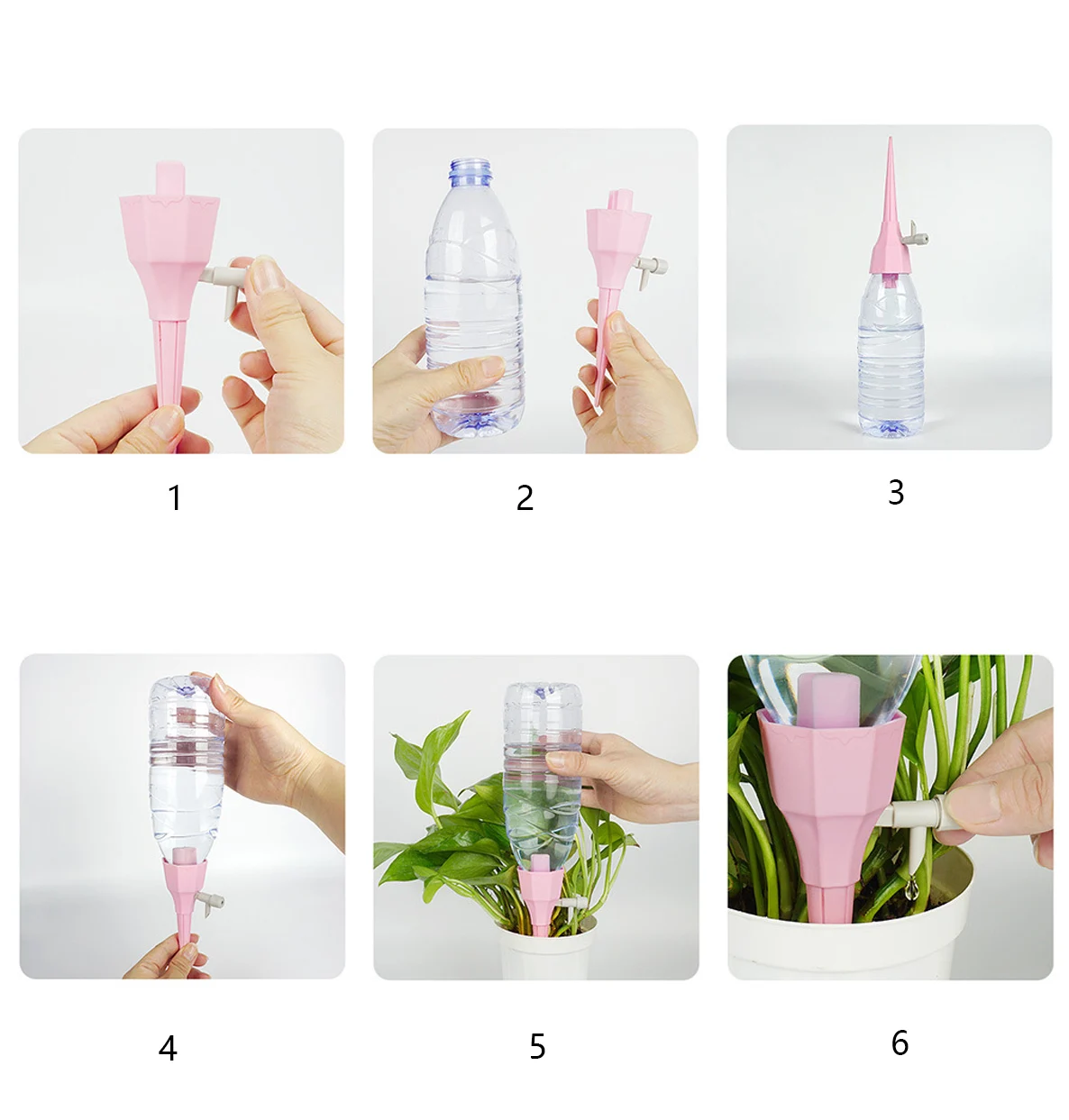 1

2

3

4

5

6