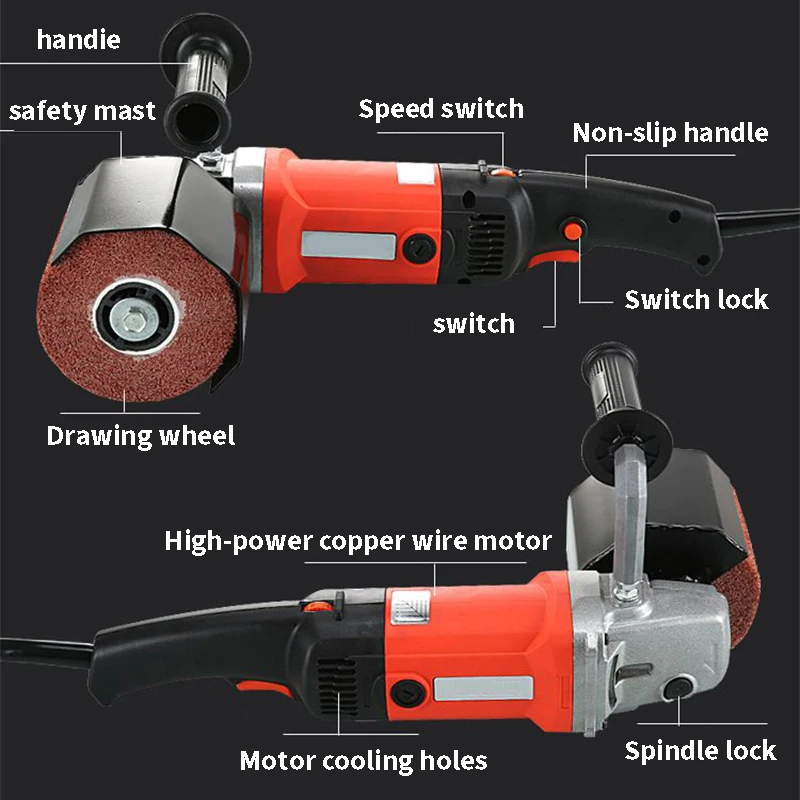 handie

safety mast

Speed switch

Non-slip handle

Switch lock

switch

Drawing wheel

High-power copper wire motor

Motor cooling holes

Spindle lock