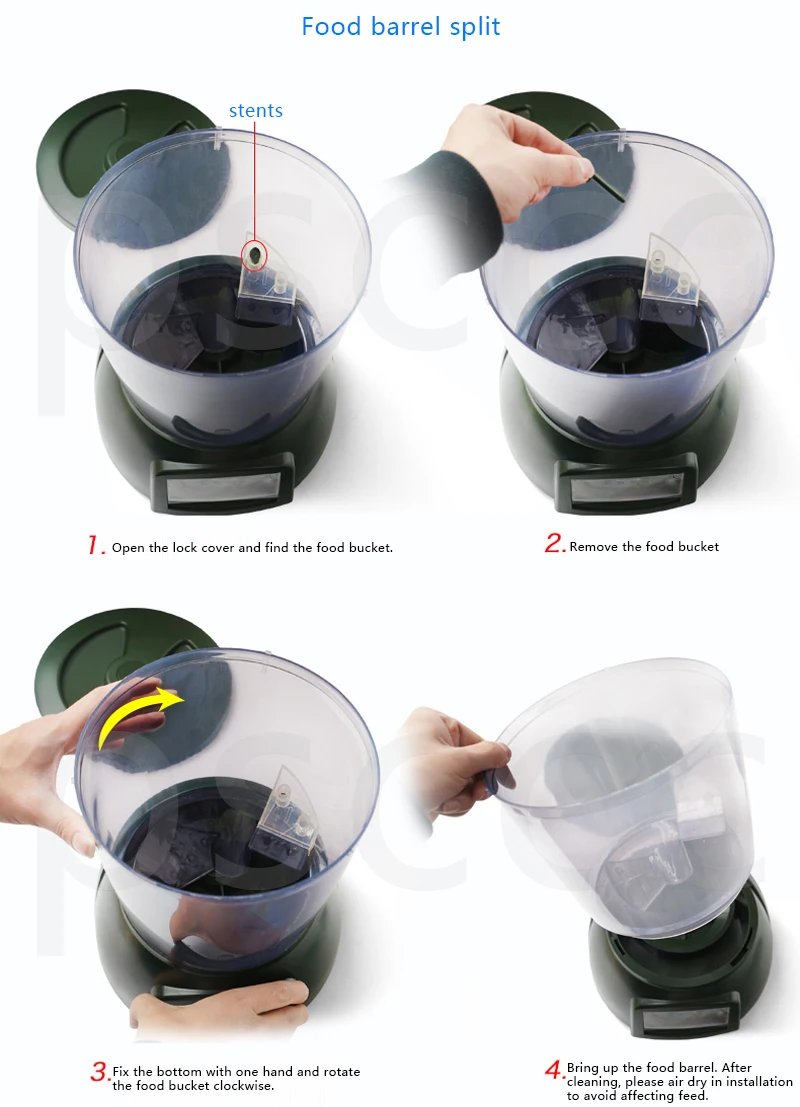 Food barrel split

stents

1. Open the lock cover and find the food bucket.

2. Remove the food bucket

3. Fix the bottom with one hand and rotate the food bucket clockwise.

4. Bring up the food barrel. After cleaning, please air dry in installation to avoid affecting feed.