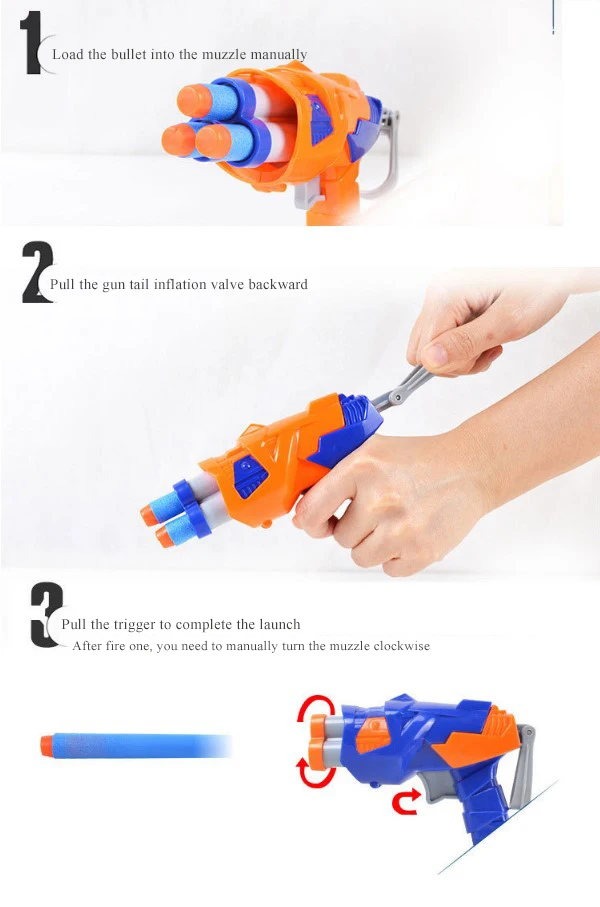 1 Load the bullet into the muzzle manually

2 Pull the gun tail inflation valve backward

3 Pull the trigger to complete the launch
After fire one, you need to manually turn the muzzle clockwise