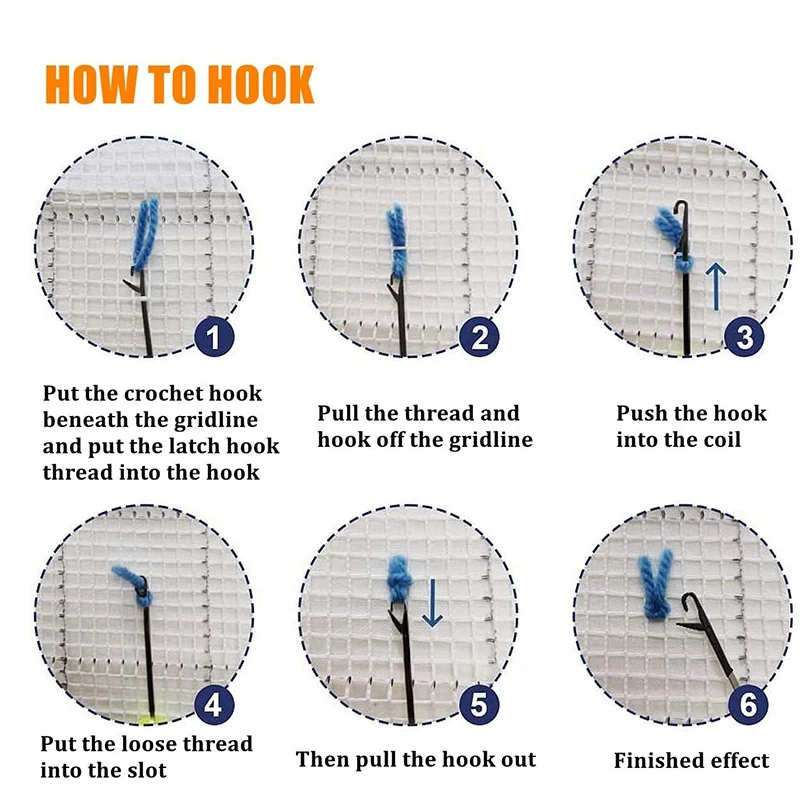 HOW TO HOOK

1

Put the crochet hook beneath the gridline and put the latch hook thread into the hook

2

Pull the thread and hook off the gridline

3

Push the hook into the coil

4

Put the loose thread into the slot

5

Then pull the hook out

6

Finished effect