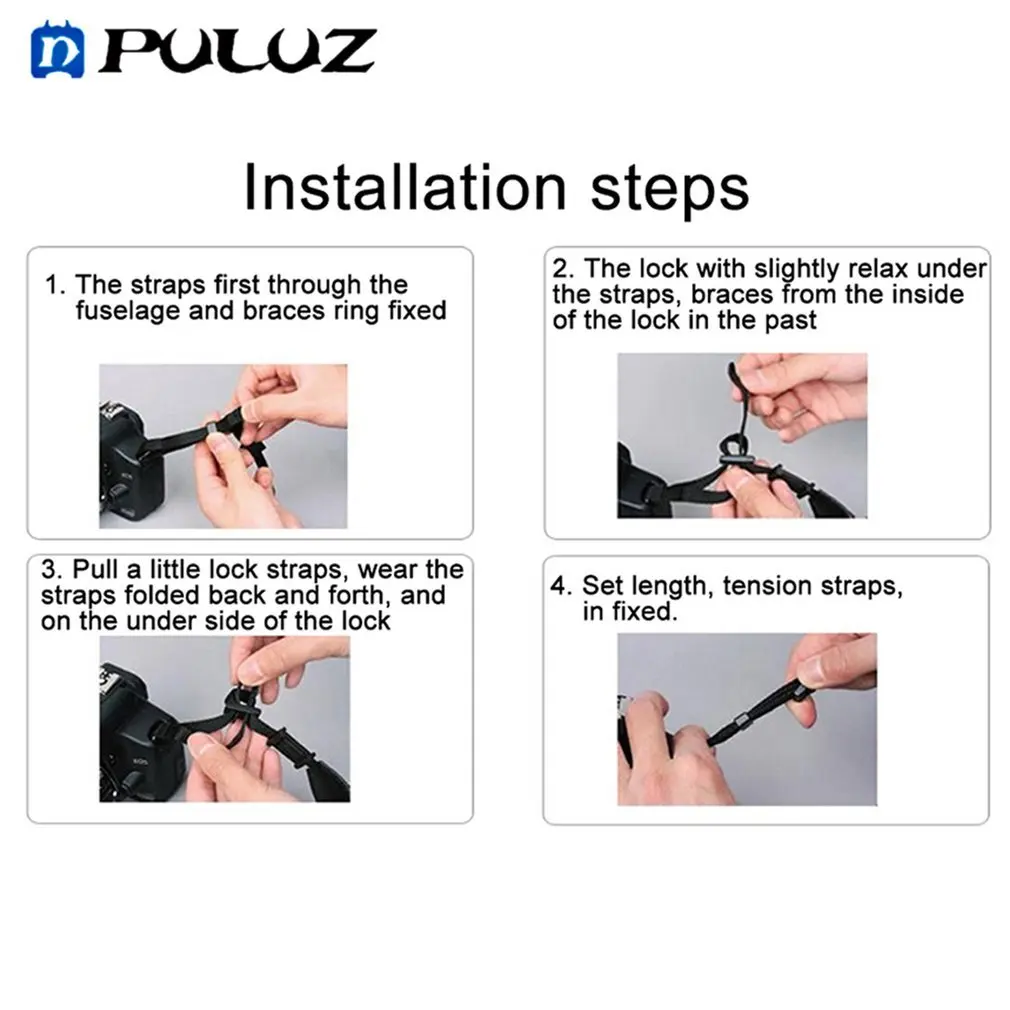 PULUZ

Installation steps

1. The straps first through the fuselage and braces ring fixed

2. The lock with slightly relax under the straps, braces from the inside of the lock in the past

3. Pull a little lock straps, wear the straps folded back and forth, and on the under side of the lock

4. Set length, tension straps, in fixed.