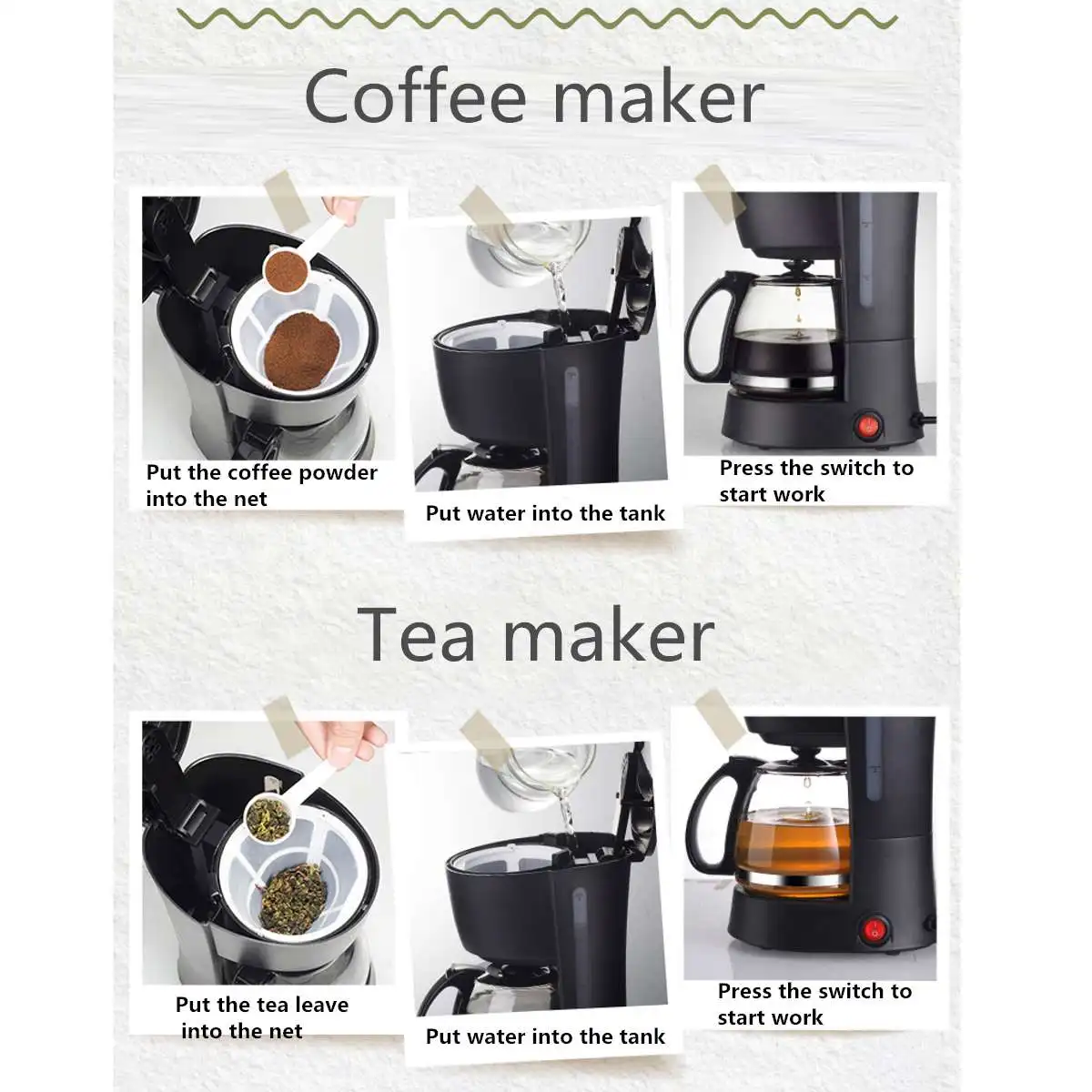 Coffee maker

Put the coffee powder into the net

Put water into the tank

Press the switch to start work

Tea maker

Put the tea leave into the net

Put water into the tank

Press the switch to start work