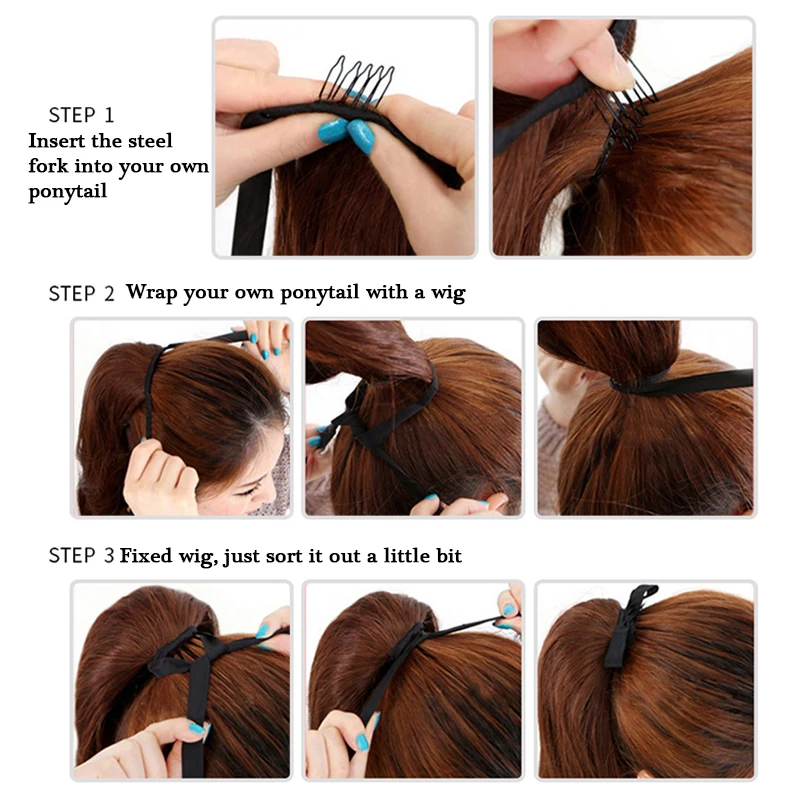 STEP 1
Insert the steel fork into your own ponytail

STEP 2 Wrap your own ponytail with a wig

STEP 3 Fixed wig, just sort it out a little bit