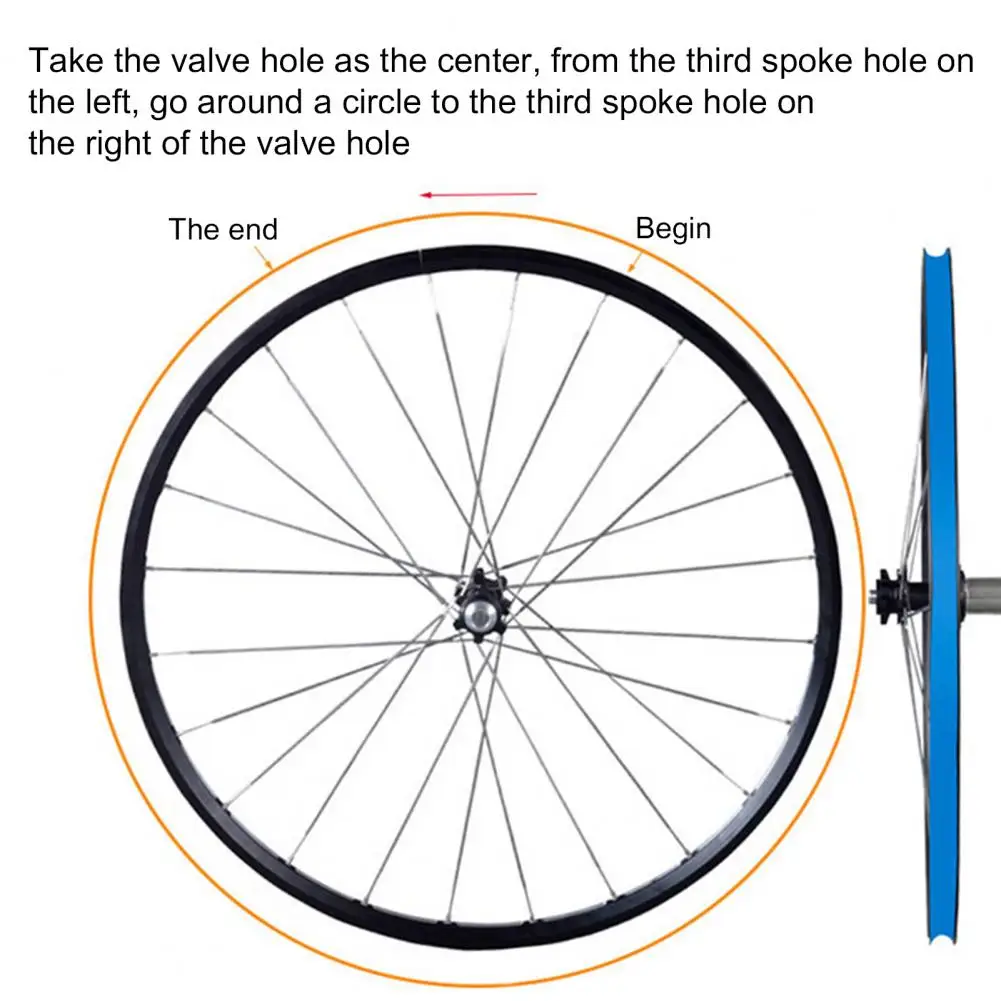 Take the valve hole as the center, from the third spoke hole on the left, go around a circle to the third spoke hole on the right of the valve hole

The end

Begin