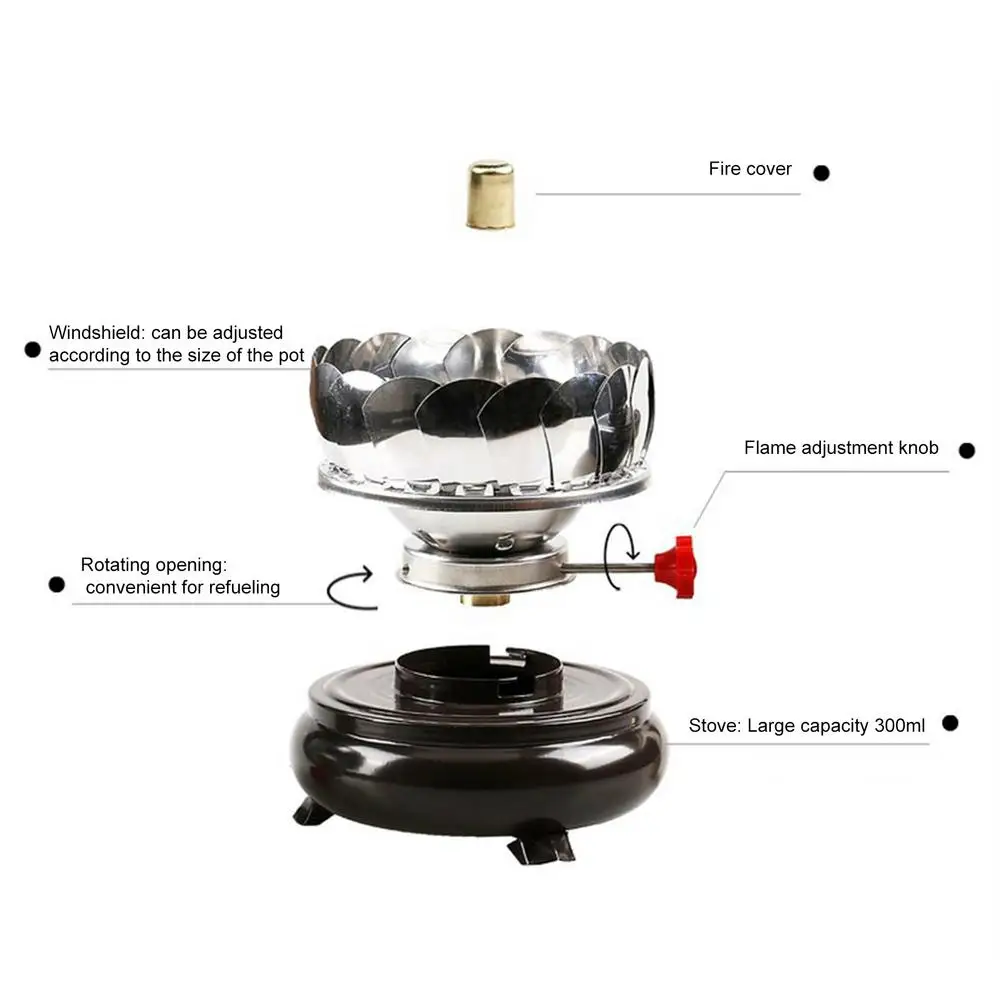 Fire cover

Windshield: can be adjusted according to the size of the pot

Flame adjustment knob

Rotating opening: convenient for refueling

Stove: Large capacity 300ml