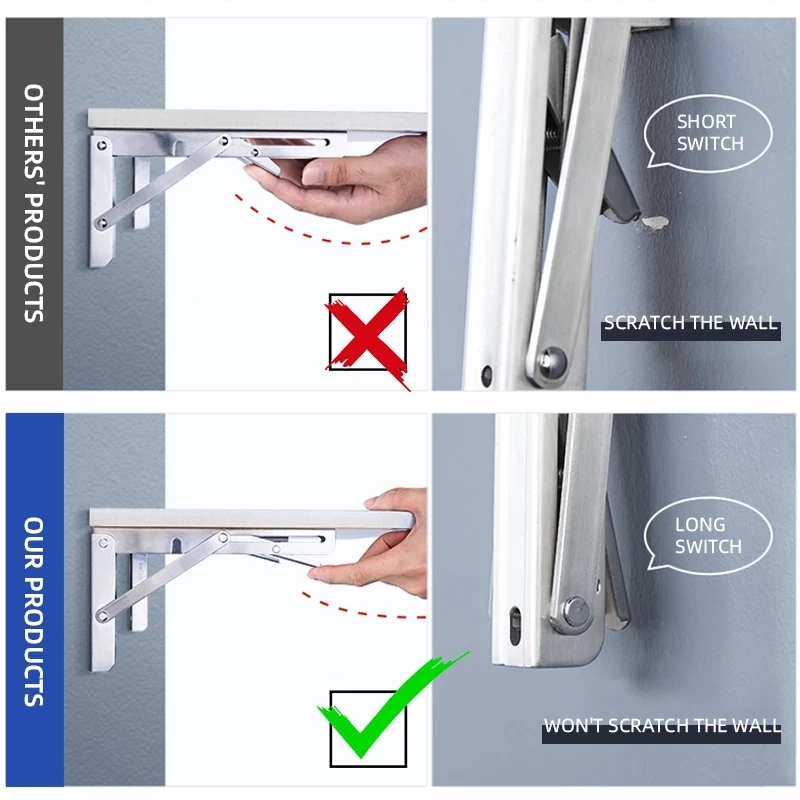 OTHERS' PRODUCTS

SHORT SWITCH

SCRATCH THE WALL

OUR PRODUCTS

LONG SWITCH

WON'T SCRATCH THE WALL