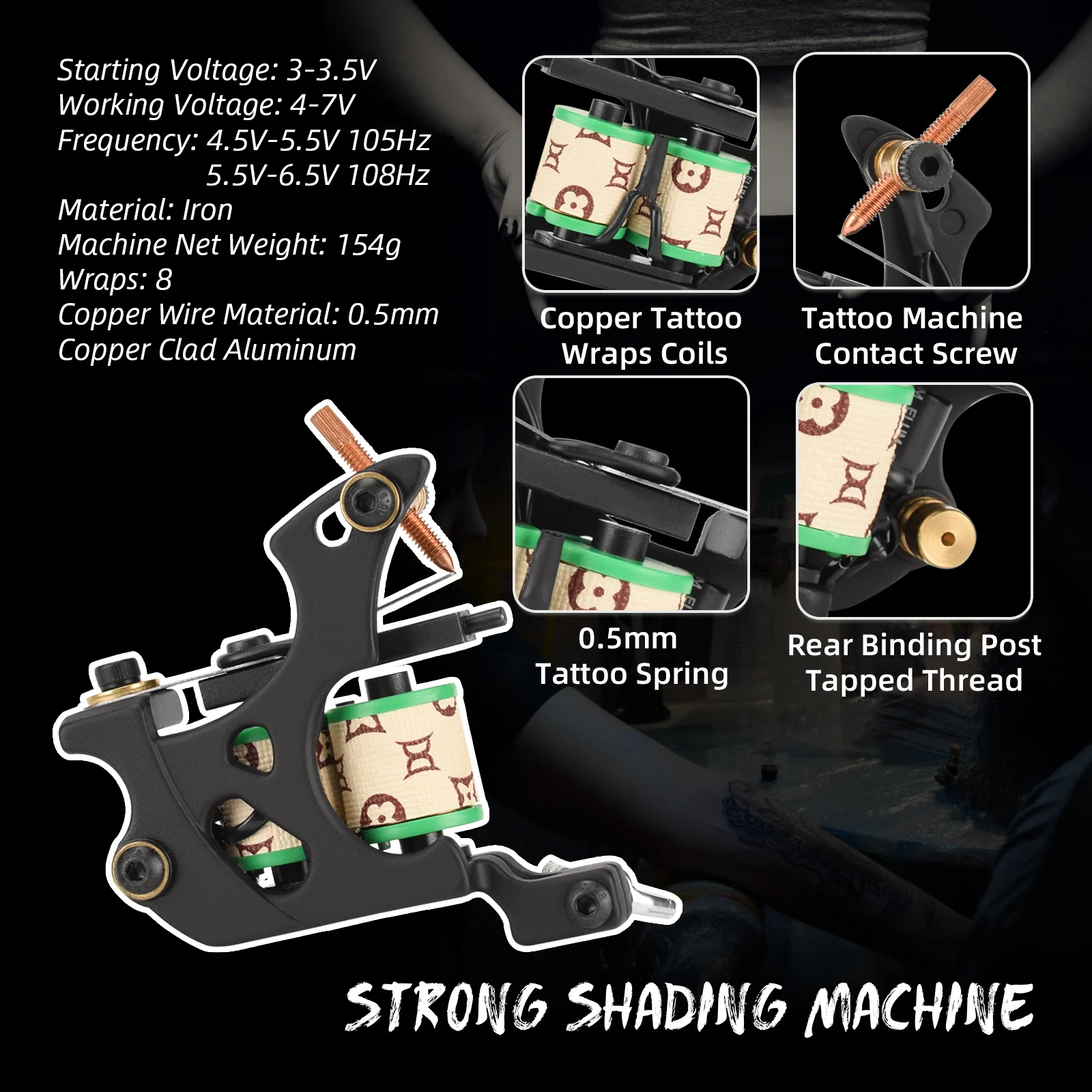 Starting Voltage: 3-3.5V
Working Voltage: 4-7V
Frequency: 4.5V-5.5V 105Hz
5.5V-6.5V 108Hz
Material: Iron
Machine Net Weight: 154g
Wraps: 8
Copper Wire Material: 0.5mm
Copper Clad Aluminum

Copper Tattoo Wraps Coils

Tattoo Machine Contact Screw

0.5mm Tattoo Spring

Rear Binding Post Tapped Thread

STRONG SHADING MACHINE