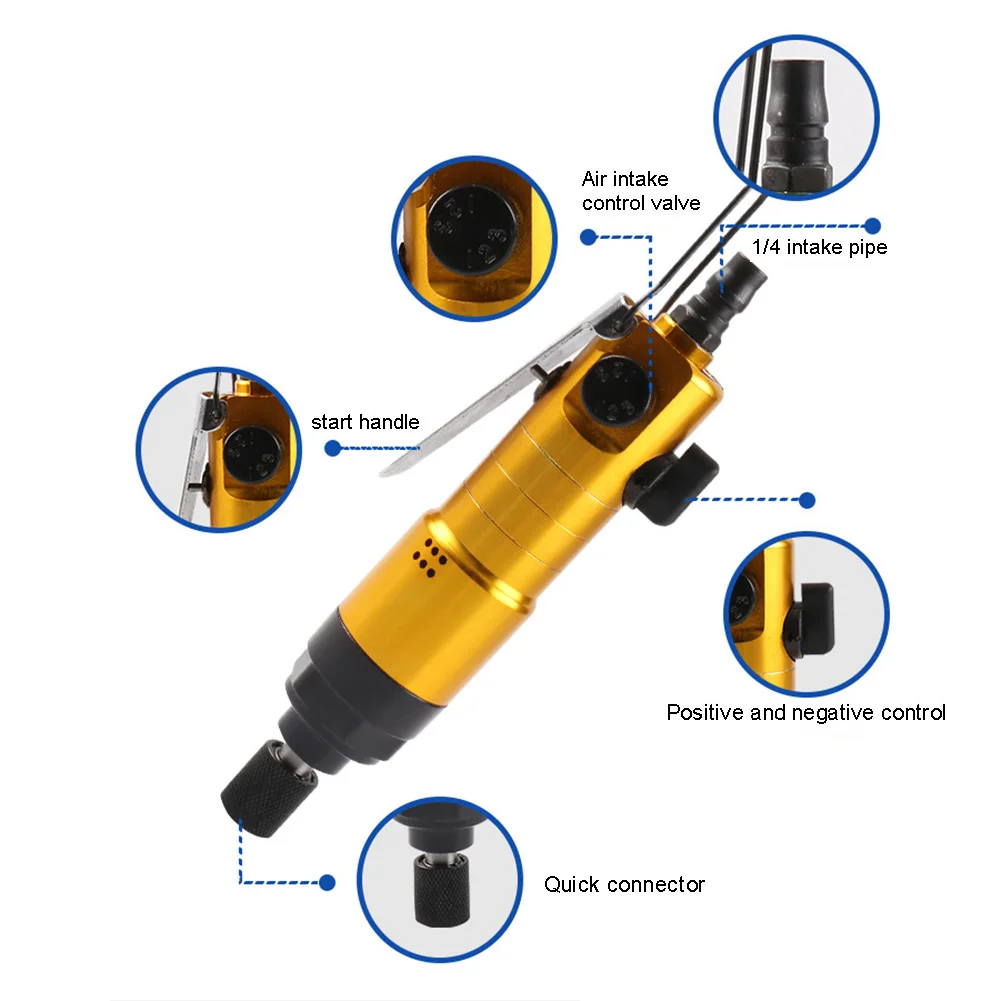 Air intake control valve

1/4 intake pipe

start handle

Positive and negative control

Quick connector