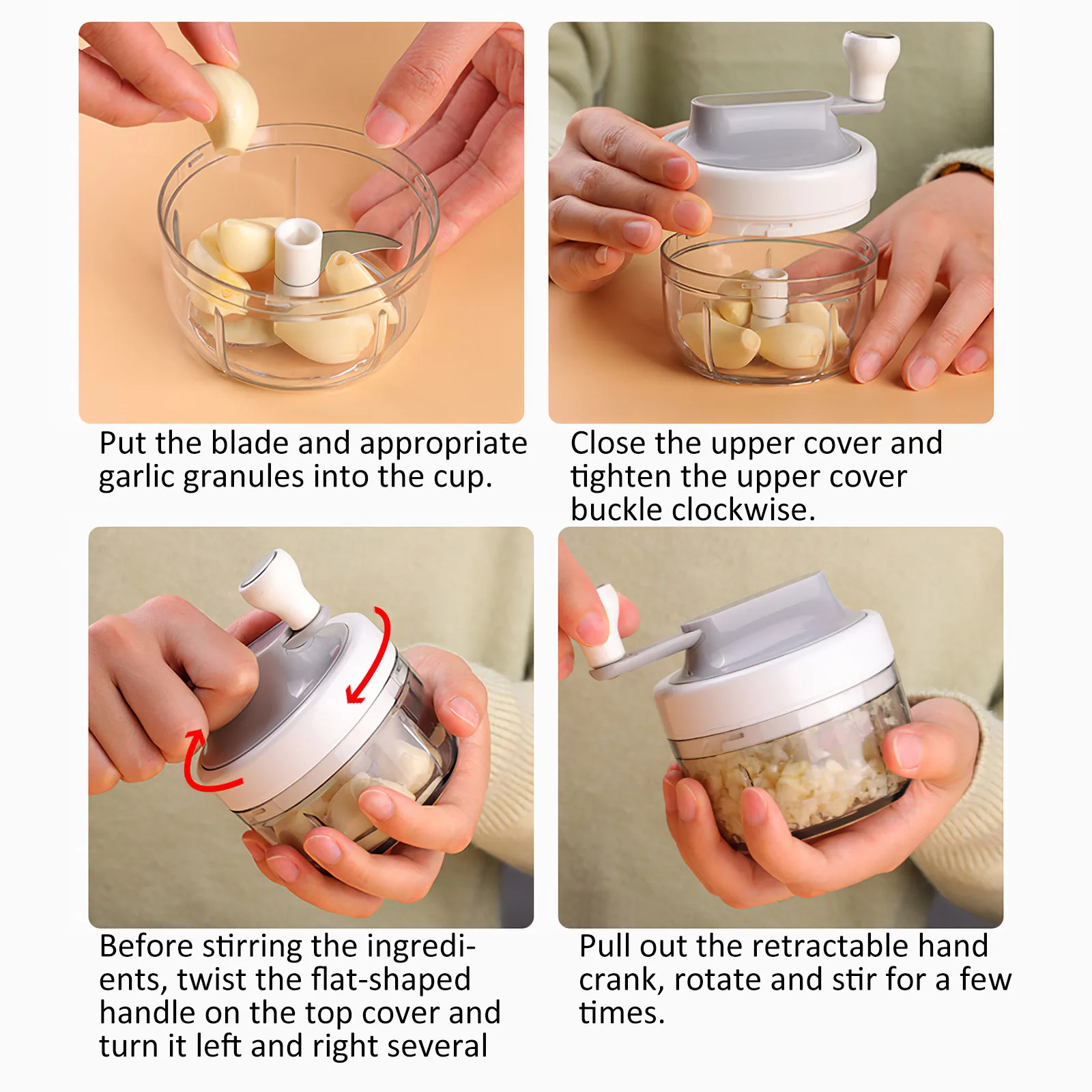 Put the blade and appropriate garlic granules into the cup.

Close the upper cover and tighten the upper cover buckle clockwise.

Before stirring the ingredients, twist the flat-shaped handle on the top cover and turn it left and right several

Pull out the retractable hand crank, rotate and stir for a few times.