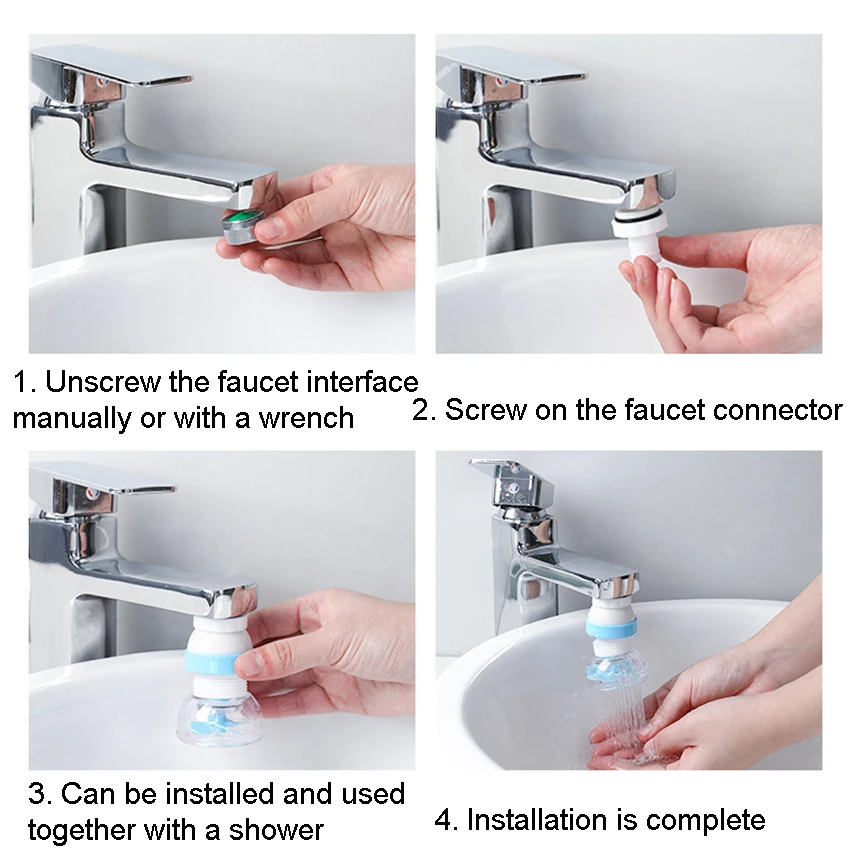 1. Unscrew the faucet interface manually or with a wrench

2. Screw on the faucet connector

3. Can be installed and used together with a shower

4. Installation is complete