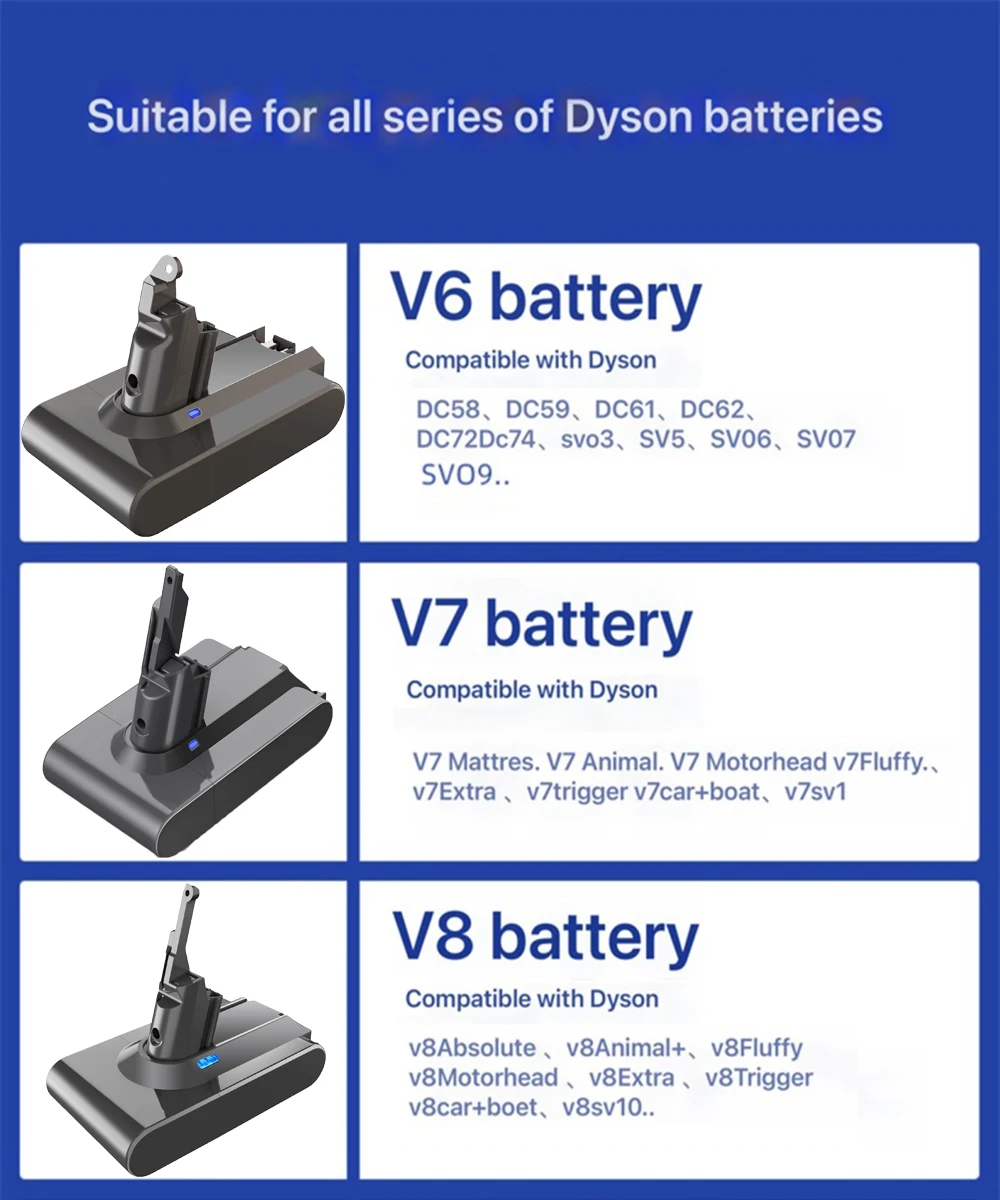 Suitable for all series of Dyson batteries

V6 battery

Compatible with Dyson

DC58、DC59、DC61、DC62、DC72Dc74、svo3、SV5、SV06、SV07 SVO9..

V7 battery

Compatible with Dyson

V7 Mattres. V7 Animal. V7 Motorhead v7Fluffy.、v7Extra 、v7trigger v7car+boat、v7sv1

V8 battery

Compatible with Dyson

v8Absolute 、v8Animal+、v8Fluffy v8Motorhead 、v8Extra 、v8Trigger v8car+boet、v8sv10..