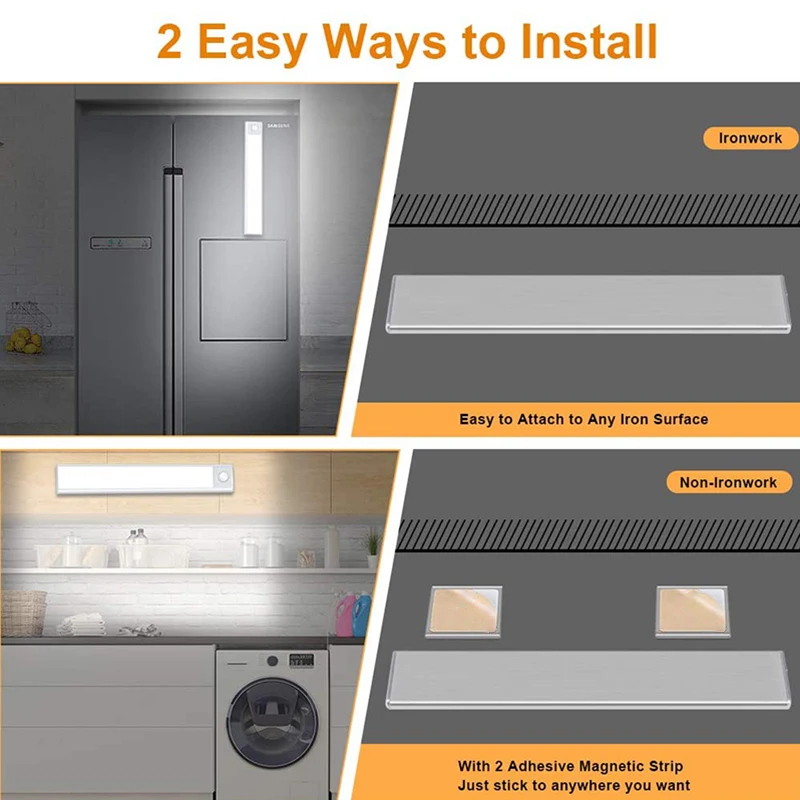 2 Easy Ways to Install

SAMSUNG

Ironwork

Easy to Attach to Any Iron Surface

Non-Ironwork

With 2 Adhesive Magnetic Strip
Just stick to anywhere you want