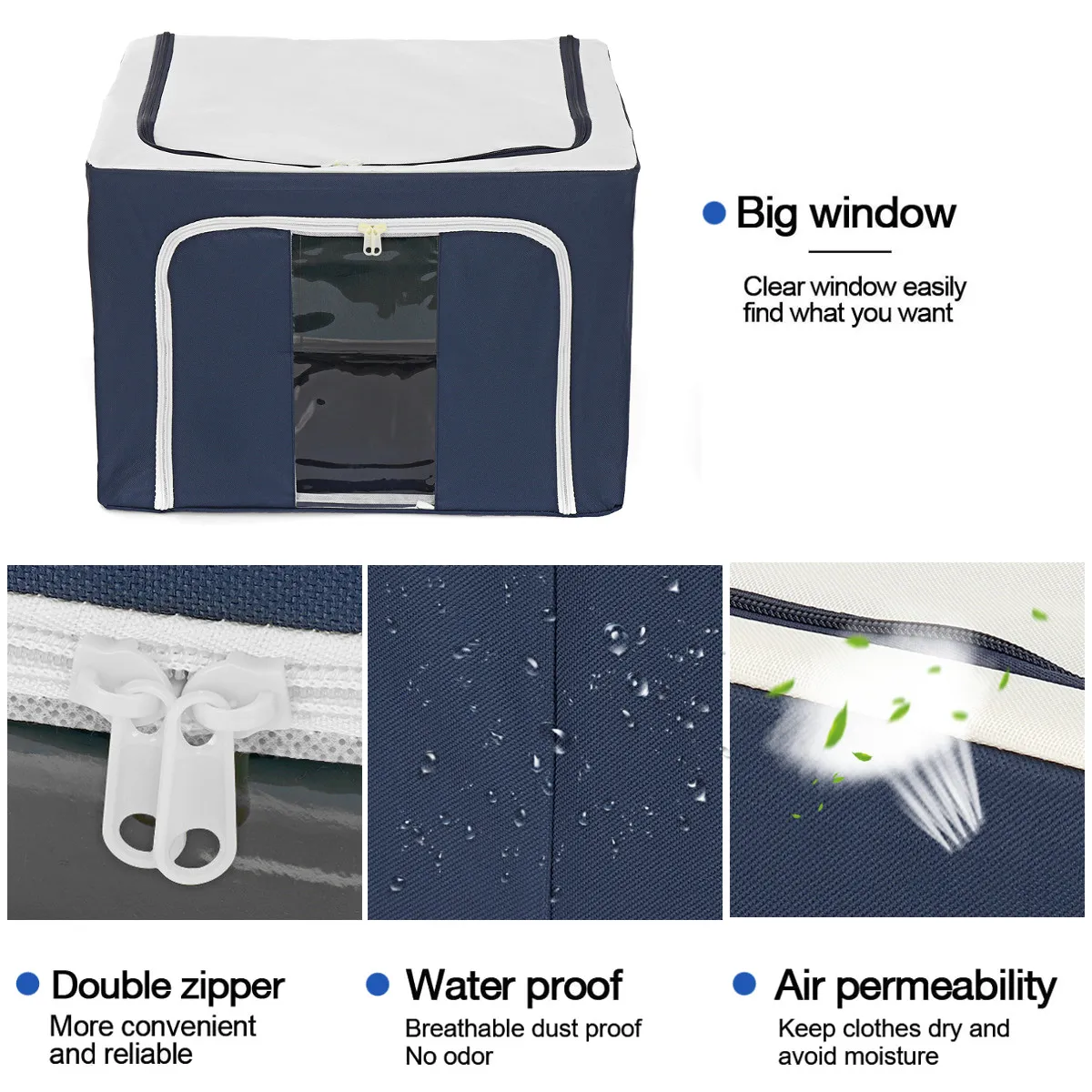 Big window

Clear window easily find what you want

Double zipper
More convenient and reliable

Water proof
Breathable dust proof
No odor

Air permeability
Keep clothes dry and avoid moisture