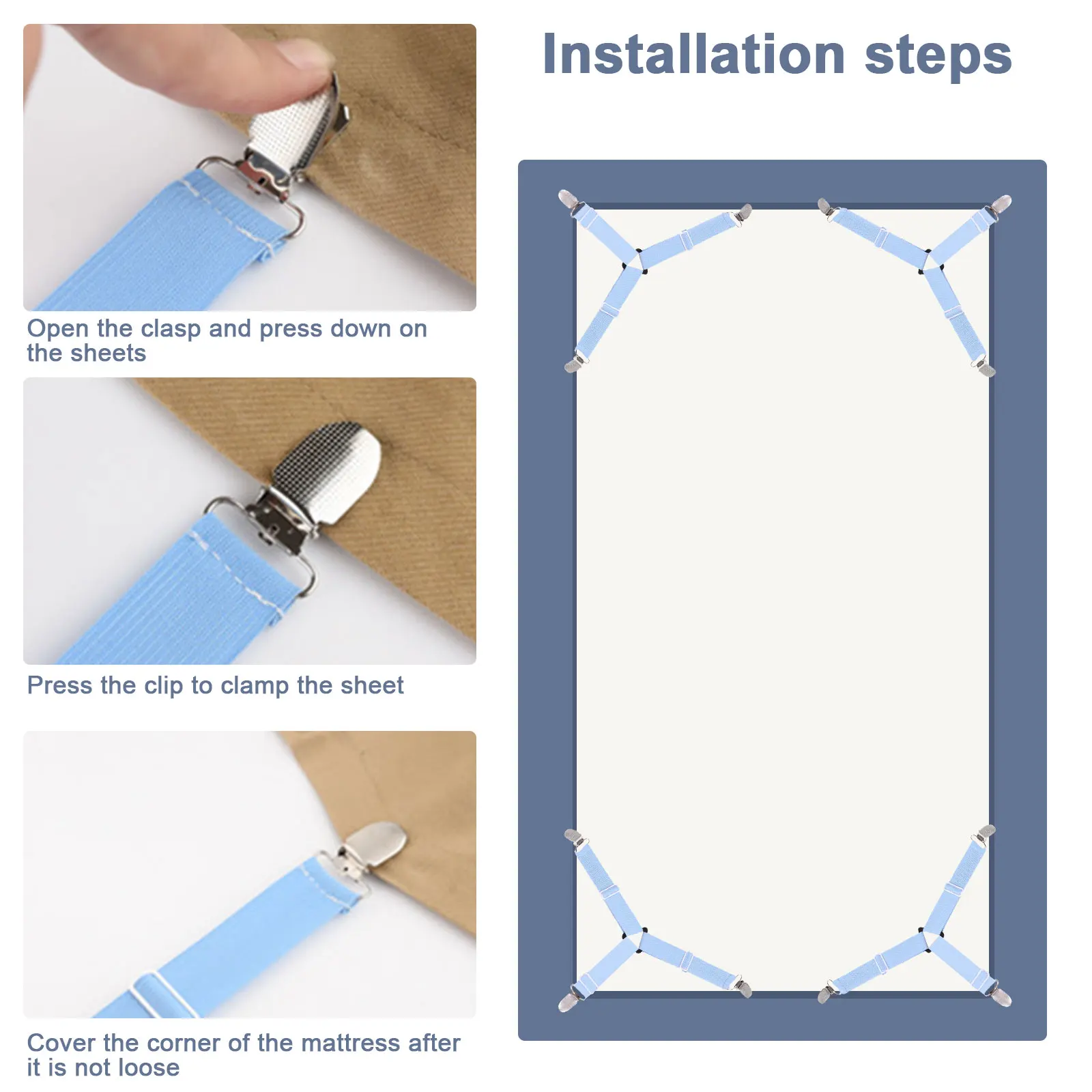 Installation steps

Open the clasp and press down on the sheets

Press the clip to clamp the sheet

Cover the corner of the mattress after it is not loose