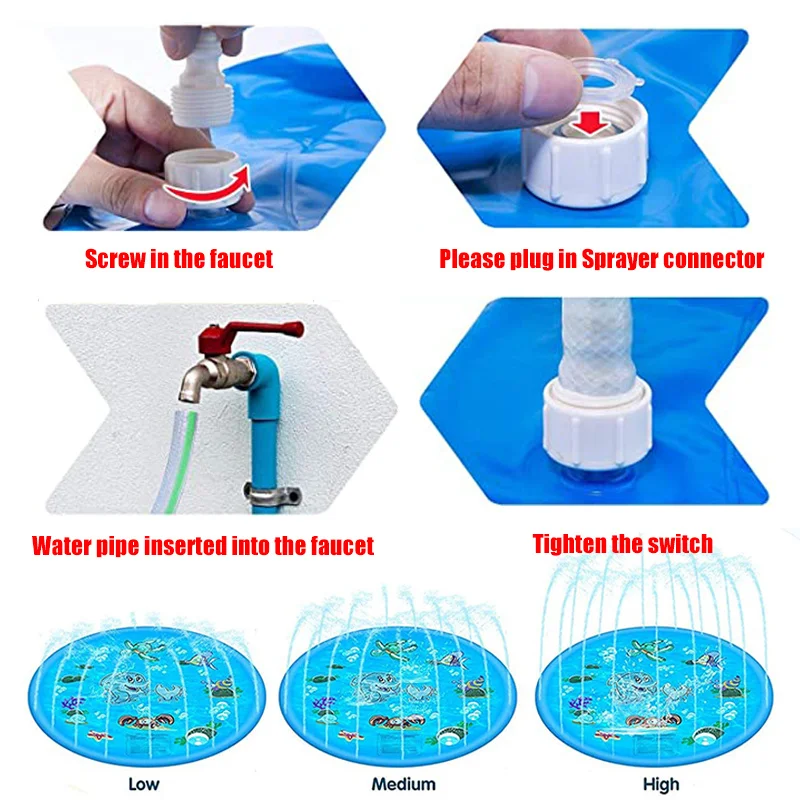 Screw in the faucet

Please plug in Sprayer connector

Water pipe inserted into the faucet

Tighten the switch

Low

Medium

High